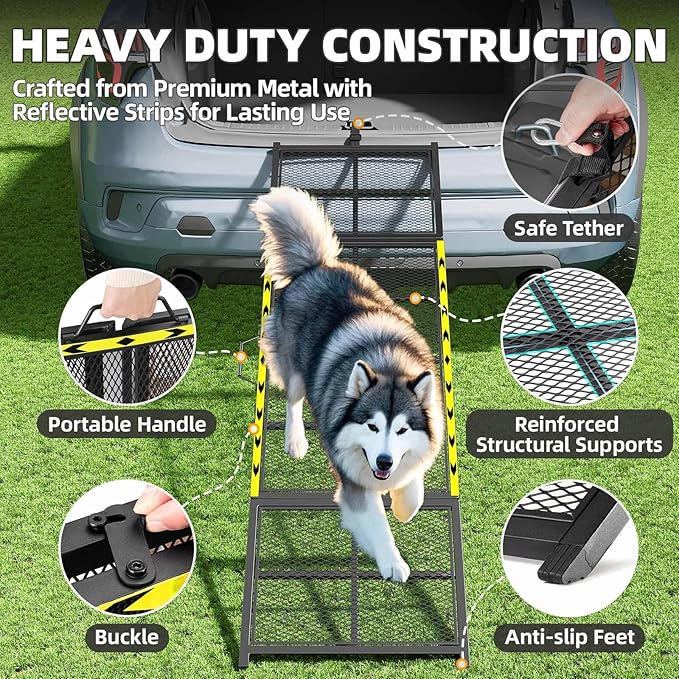 HEAVY DUTY CONSTRUCTION

Crafted from Premium Metal with Reflective Strips for Lasting Use

Safe Tether

Portable Handle

Reinforced Structural Supports

Buckle

Anti-slip Feet