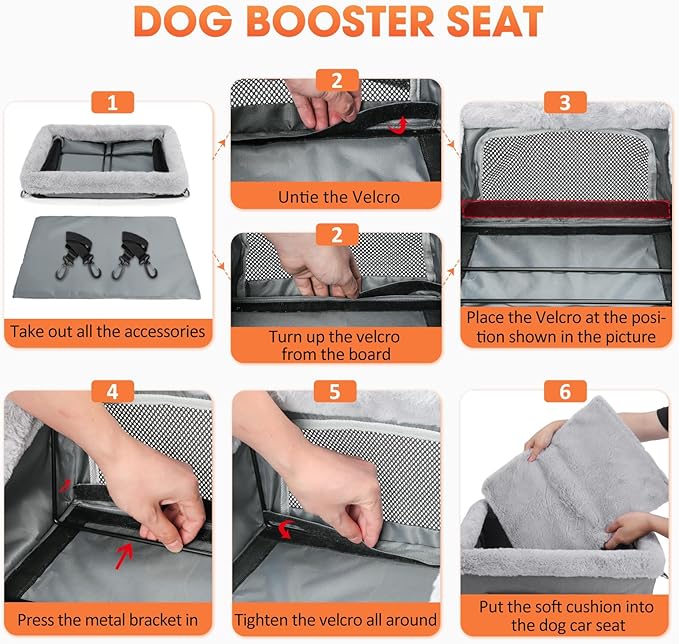 DOG BOOSTER SEAT

1

Take out all the accessories

2

Untie the Velcro

2

Turn up the velcro from the board

3

Place the Velcro at the position shown in the picture

4

Press the metal bracket in

5

Tighten the velcro all around

6

Put the soft cushion into the dog car seat