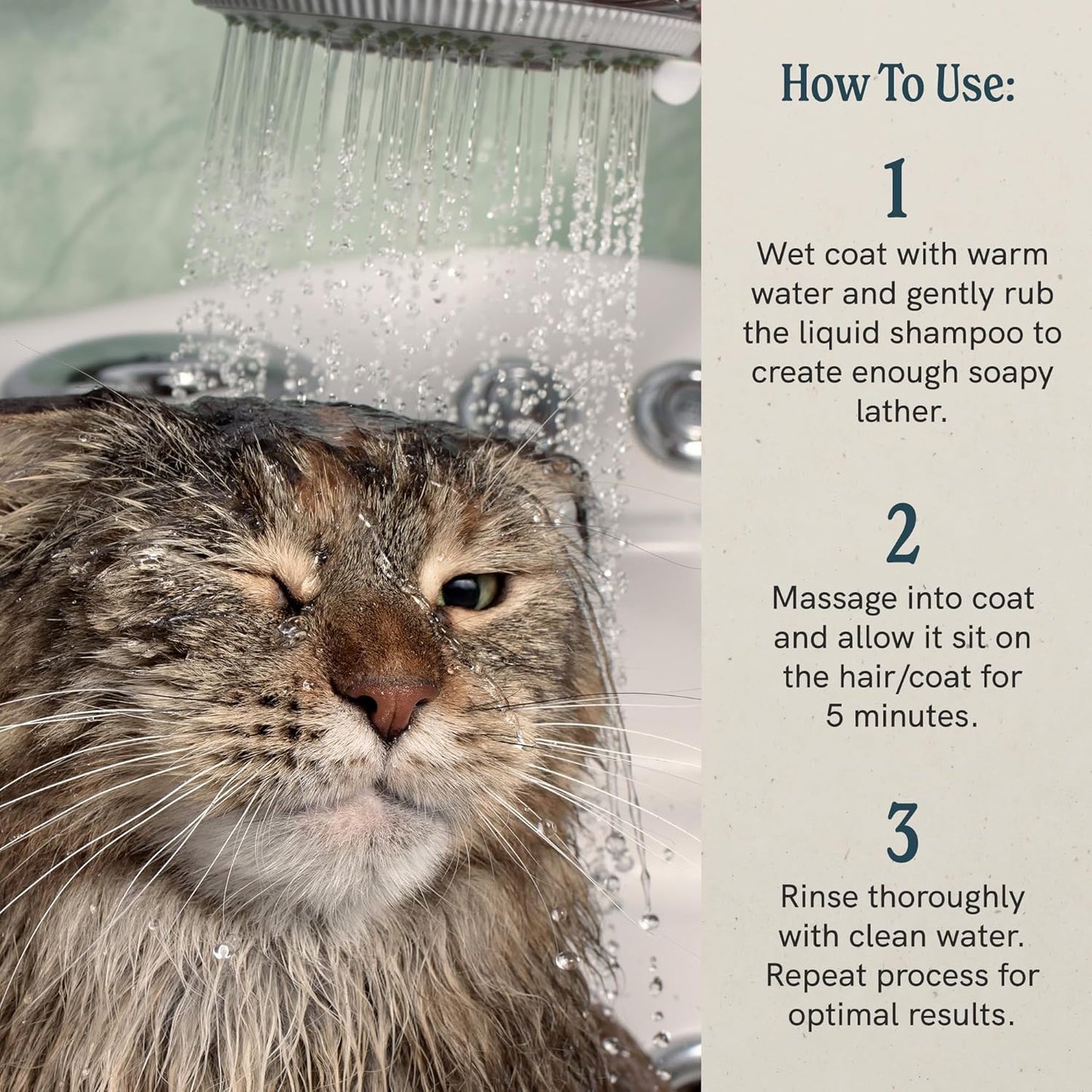 How To Use:

1

Wet coat with warm water and gently rub the liquid shampoo to create enough soapy lather.

2

Massage into coat and allow it sit on the hair/coat for 5 minutes.

3

Rinse thoroughly with clean water. Repeat process for optimal results.