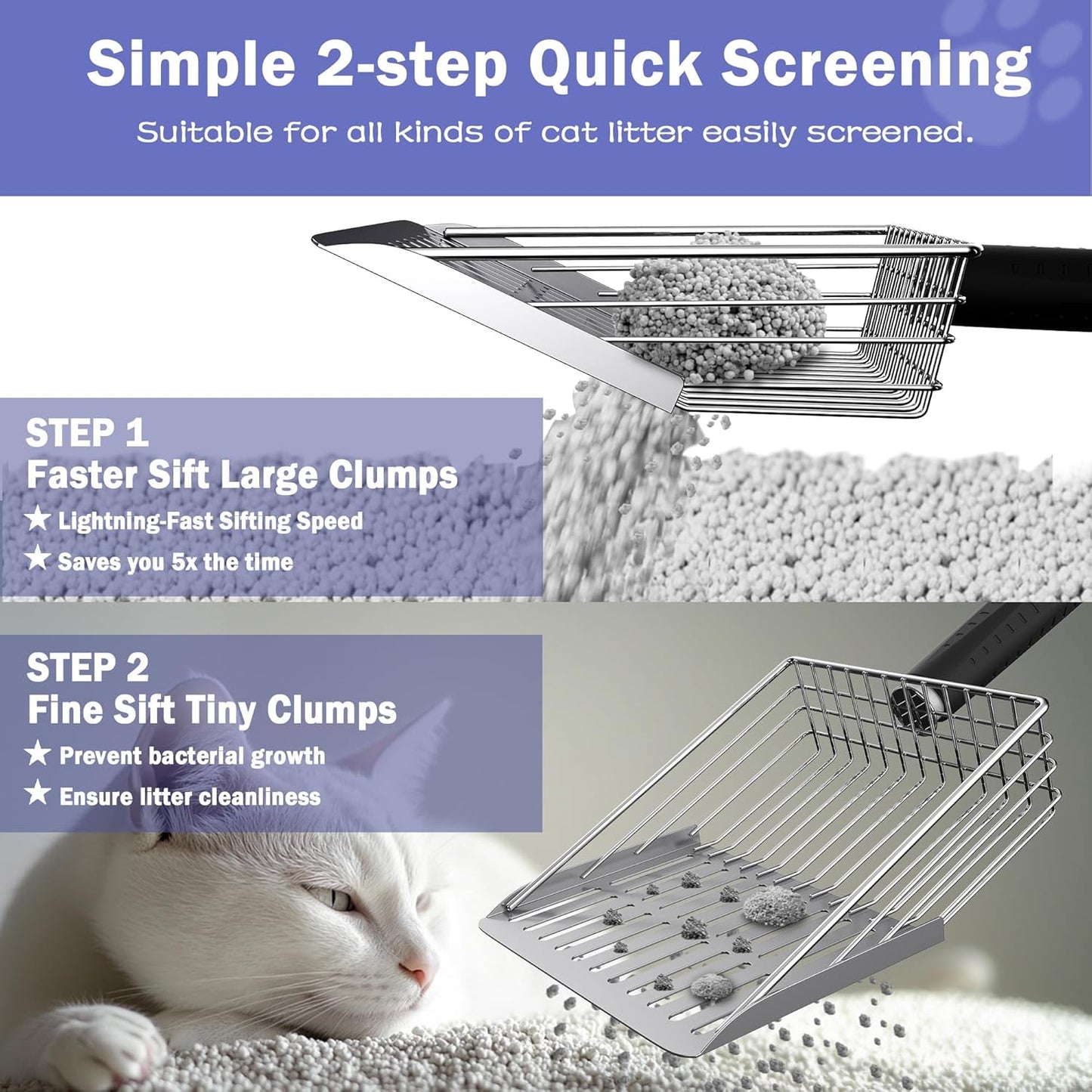 Simple 2-step Quick Screening

Suitable for all kinds of cat litter easily screened.

STEP 1
Faster Sift Large Clumps
★ Lightning-Fast Sifting Speed
★ Saves you 5x the time

STEP 2
Fine Sift Tiny Clumps
★ Prevent bacterial growth
★ Ensure litter cleanliness