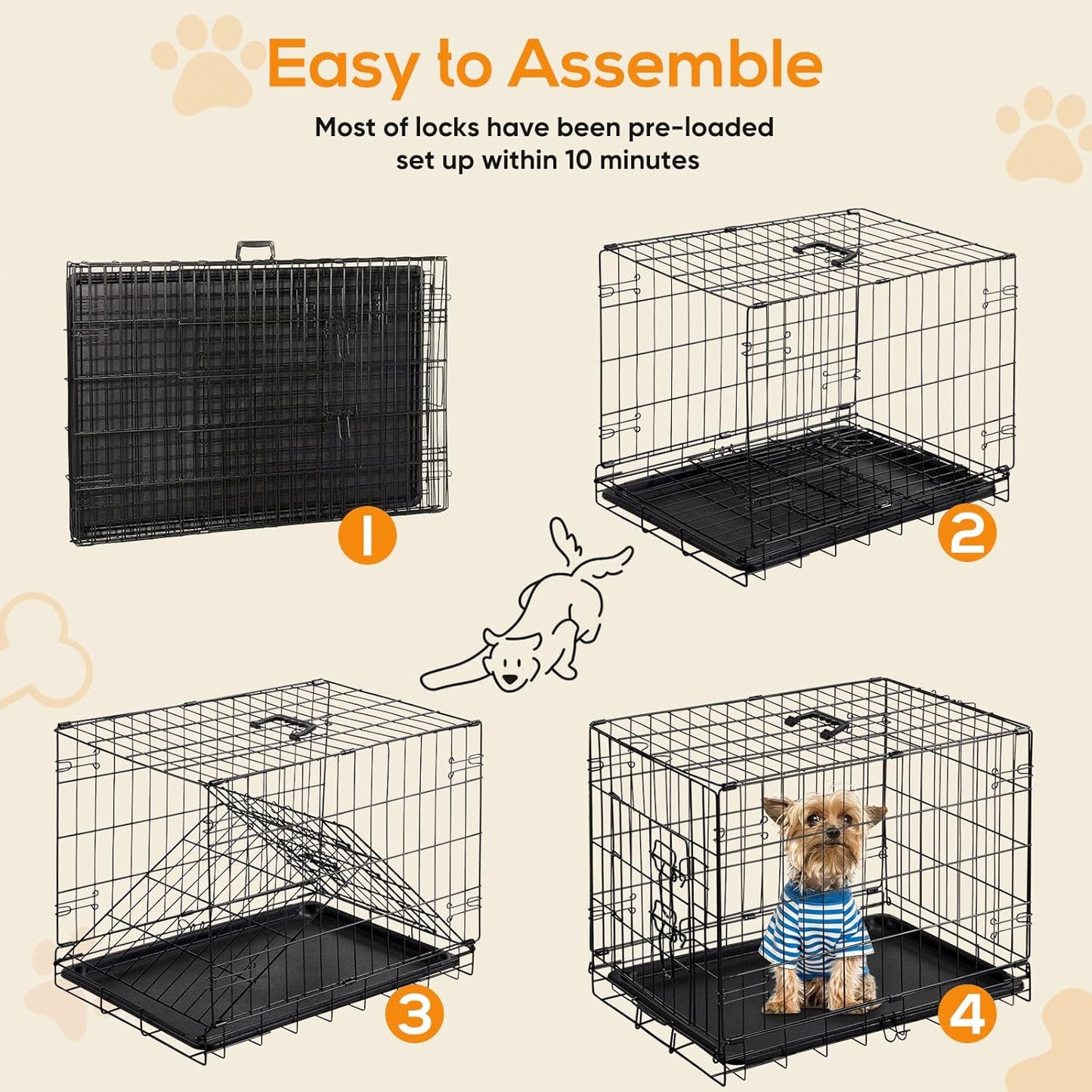 Easy to Assemble

Most of locks have been pre-loaded
set up within 10 minutes

1

2

3

4