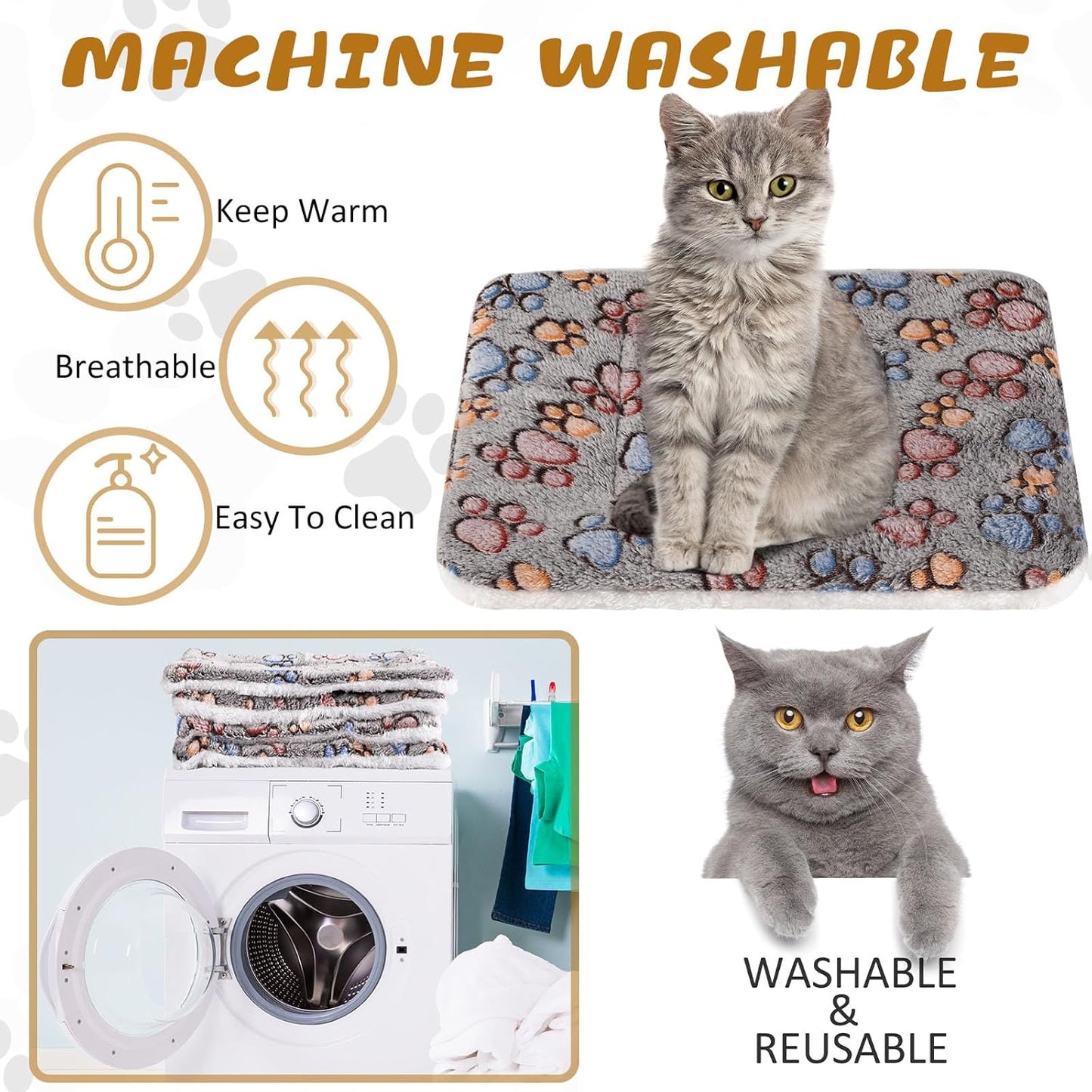 MACHINE WASHABLE

Keep Warm

Breathable

Easy To Clean

WASHABLE
&
REUSABLE