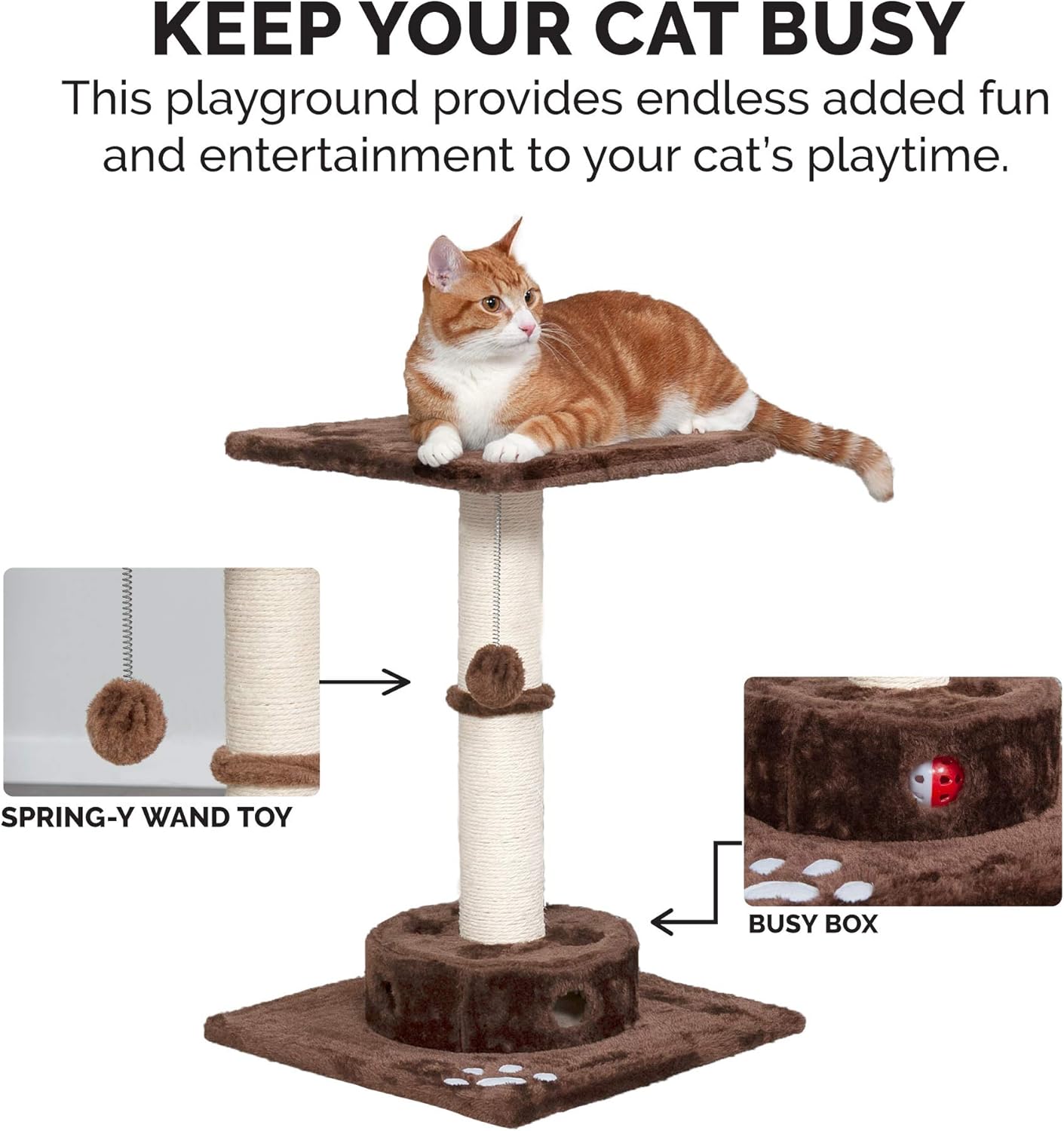 KEEP YOUR CAT BUSY

This playground provides endless added fun and entertainment to your cat's playtime.

SPRING-Y WAND TOY

BUSY BOX