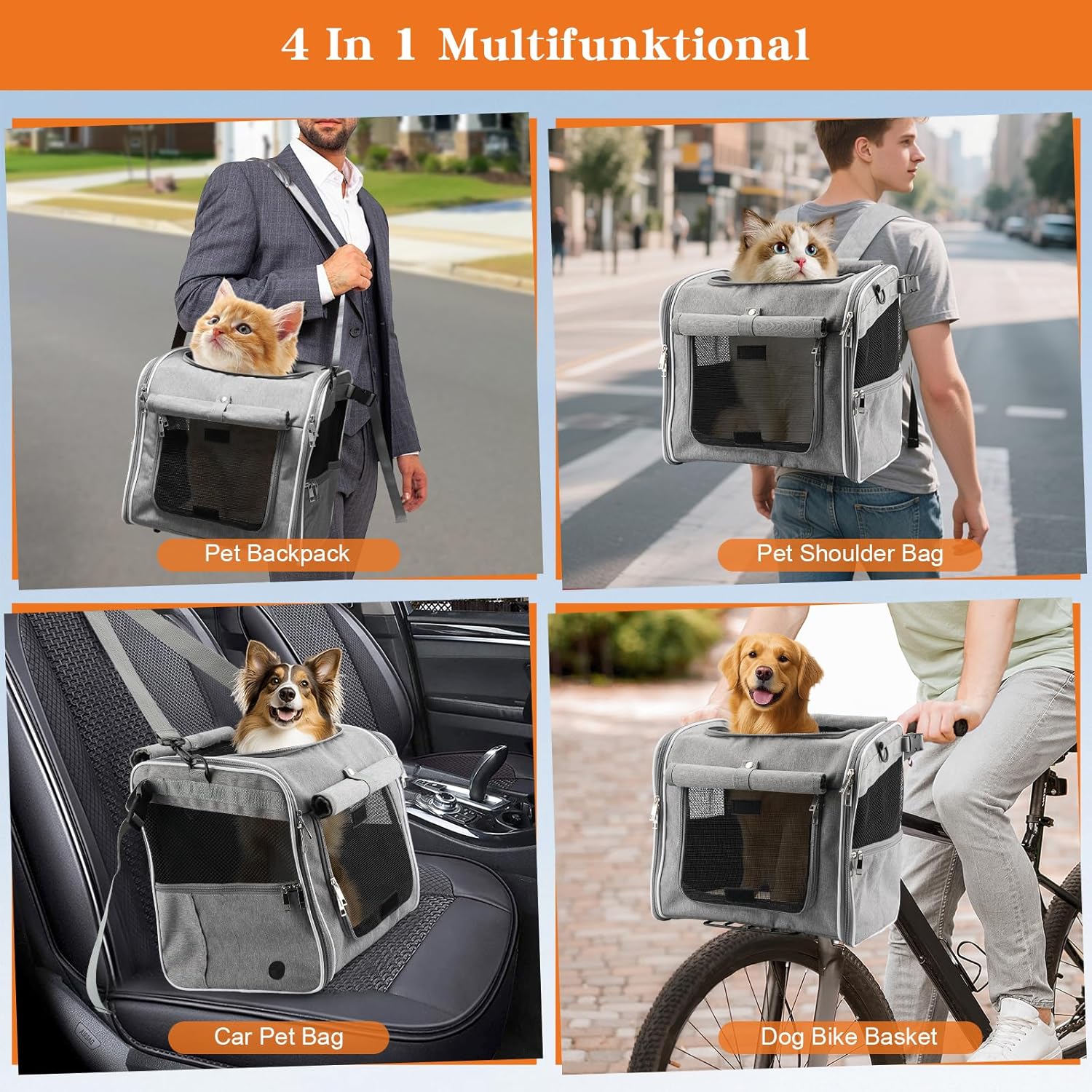 4 In 1 Multifunktional

Pet Backpack

Pet Shoulder Bag

Car Pet Bag

Dog Bike Basket