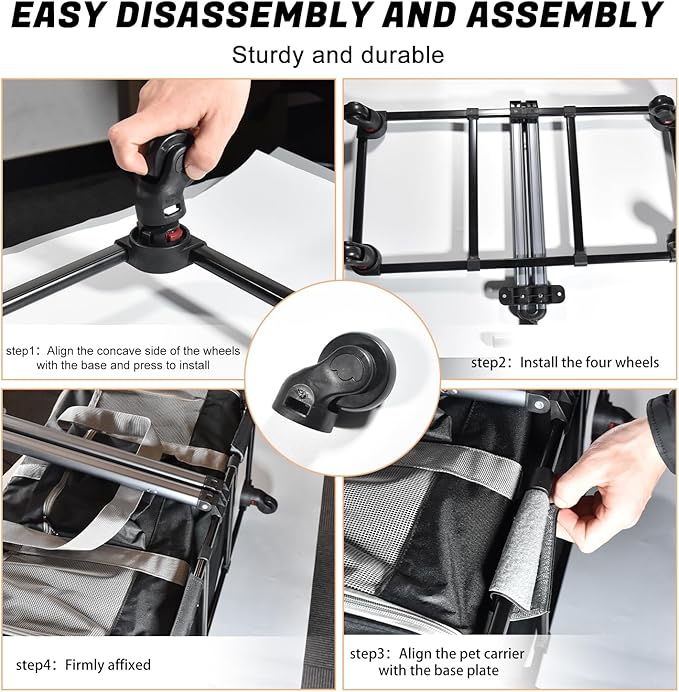 EASY DISASSEMBLY AND ASSEMBLY

Sturdy and durable

step1: Align the concave side of the wheels with the base and press to install

step2: Install the four wheels

step4: Firmly affixed

step3: Align the pet carrier with the base plate