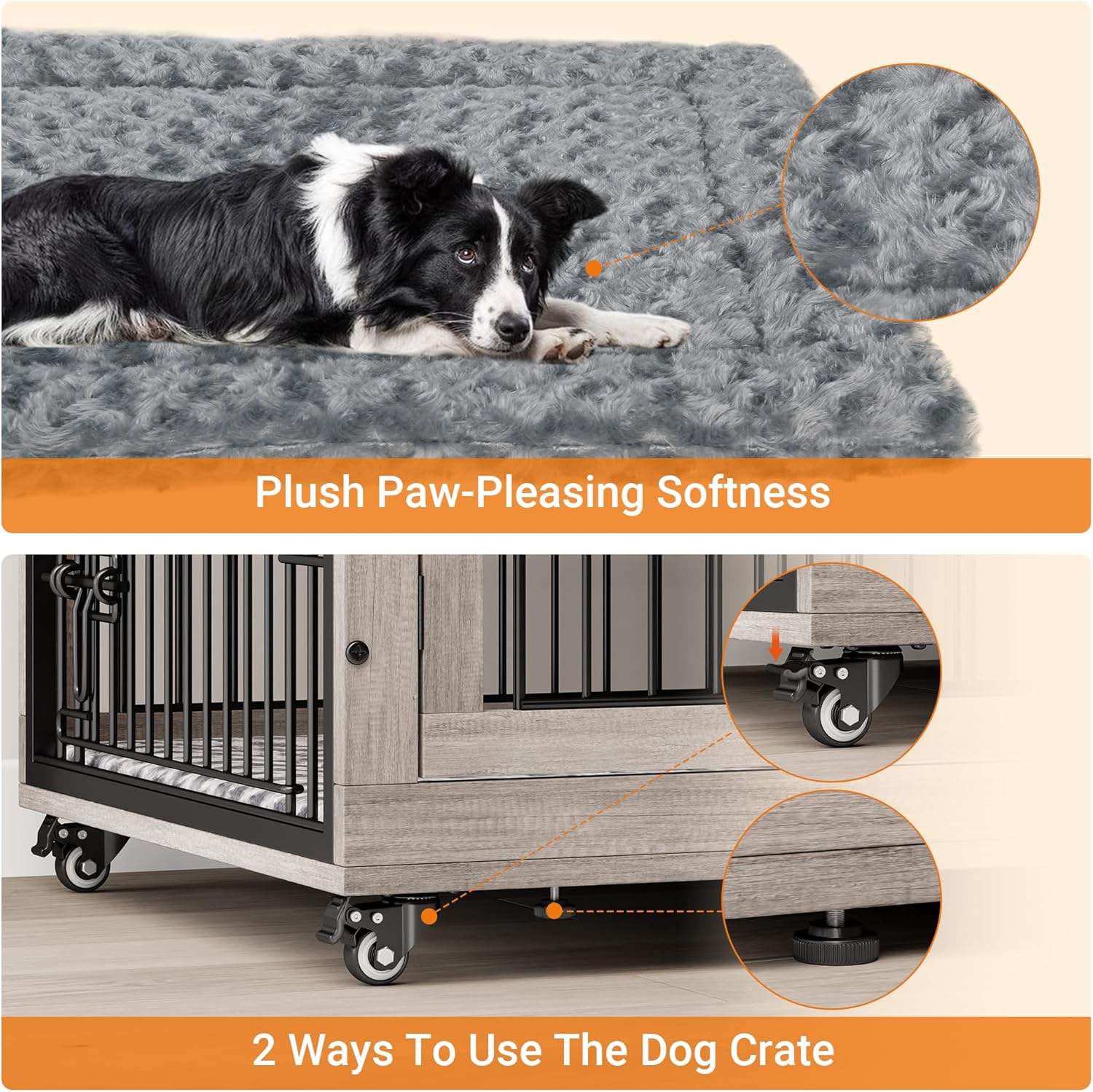 Plush Paw-Pleasing Softness

2 Ways To Use The Dog Crate