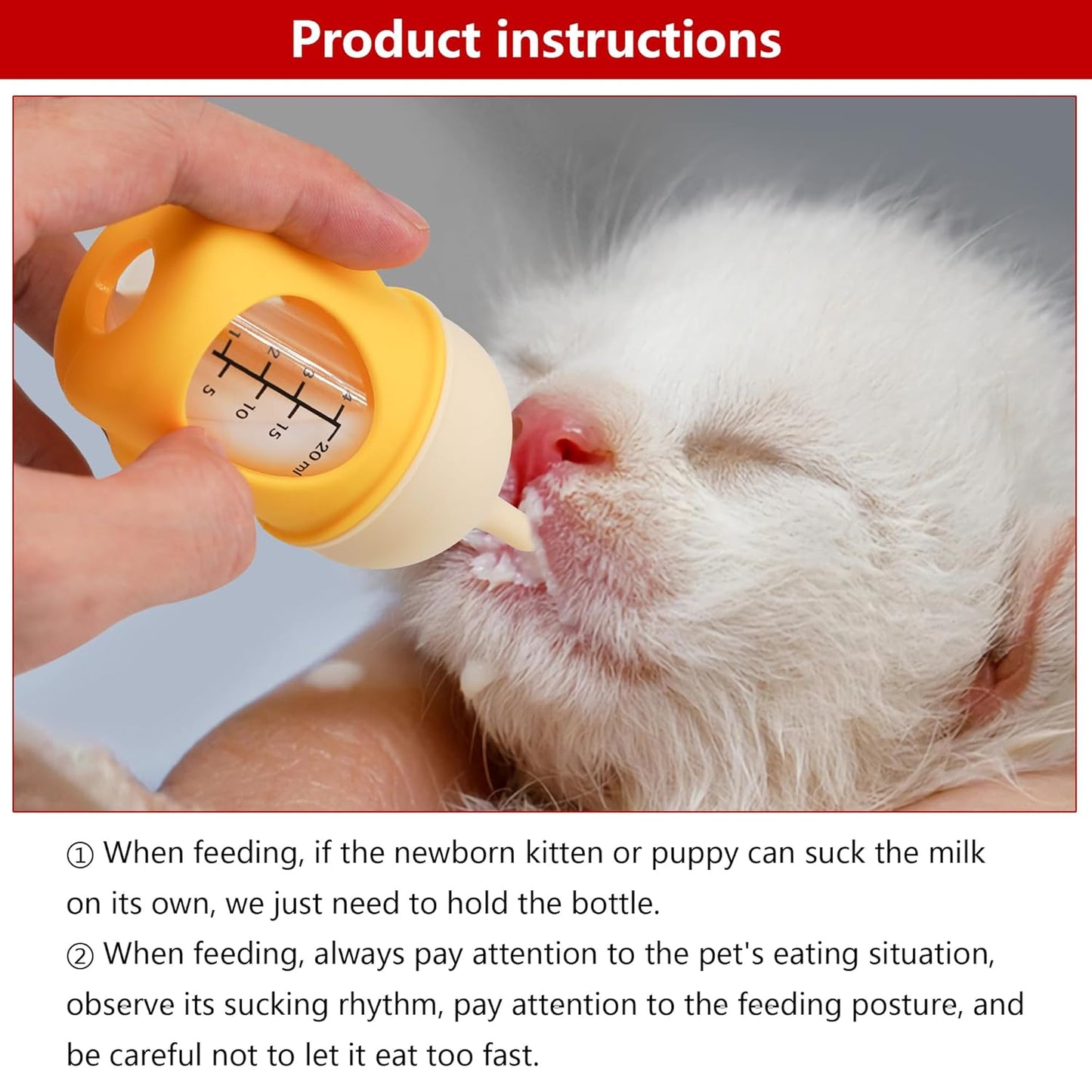 Product instructions

1 2 3 4
5 10 15 20 ml

① When feeding, if the newborn kitten or puppy can suck the milk on its own, we just need to hold the bottle.
② When feeding, always pay attention to the pet's eating situation, observe its sucking rhythm, pay attention to the feeding posture, and be careful not to let it eat too fast.