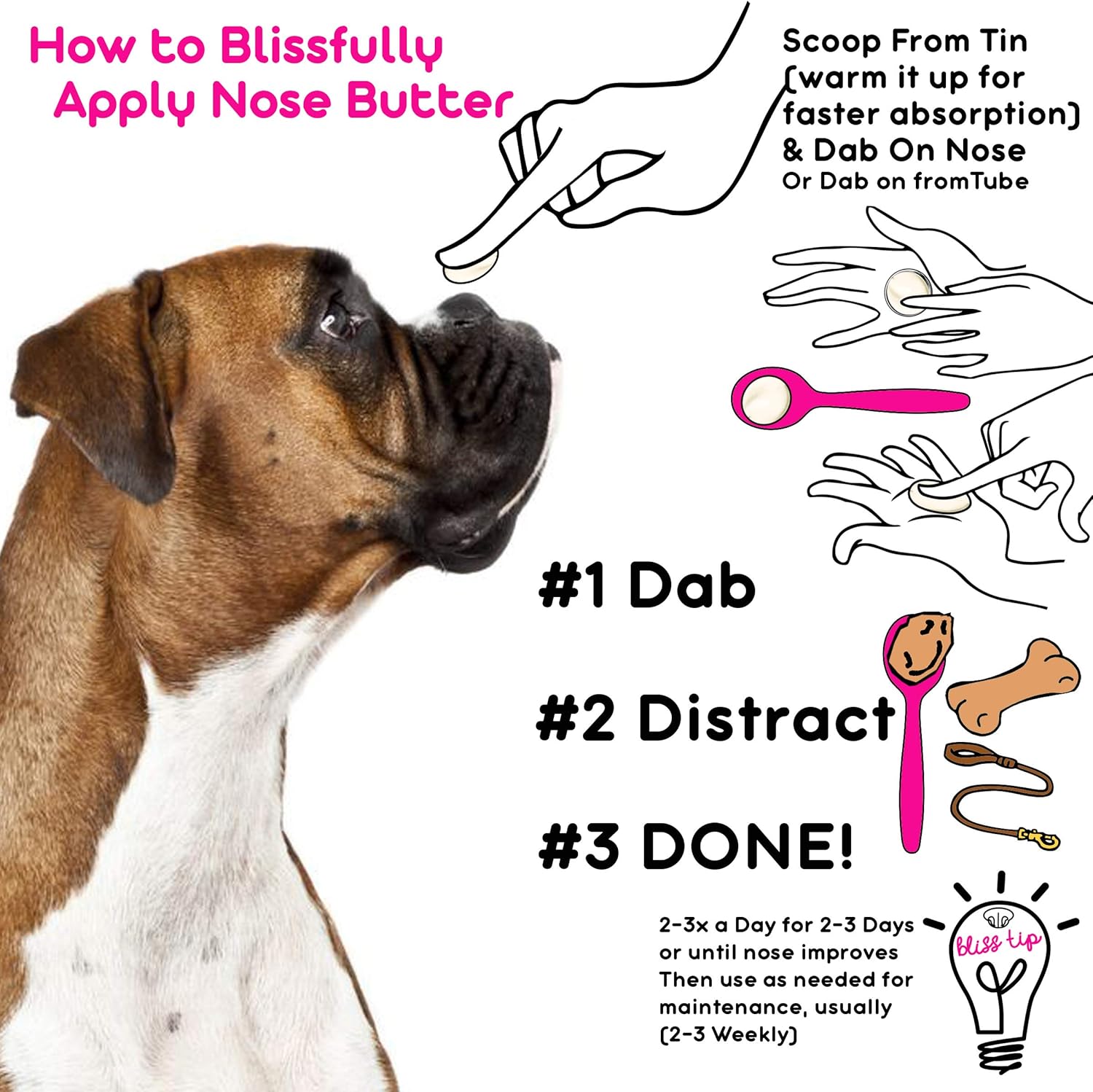 How to Blissfully Apply Nose Butter

Scoop From Tin (warm it up for faster absorption) & Dab On Nose
Or Dab on fromTube

#1 Dab

#2 Distract

#3 DONE!

2-3x a Day for 2-3 Days or until nose improves Then use as needed for maintenance, usually (2-3 Weekly)

bliss tip