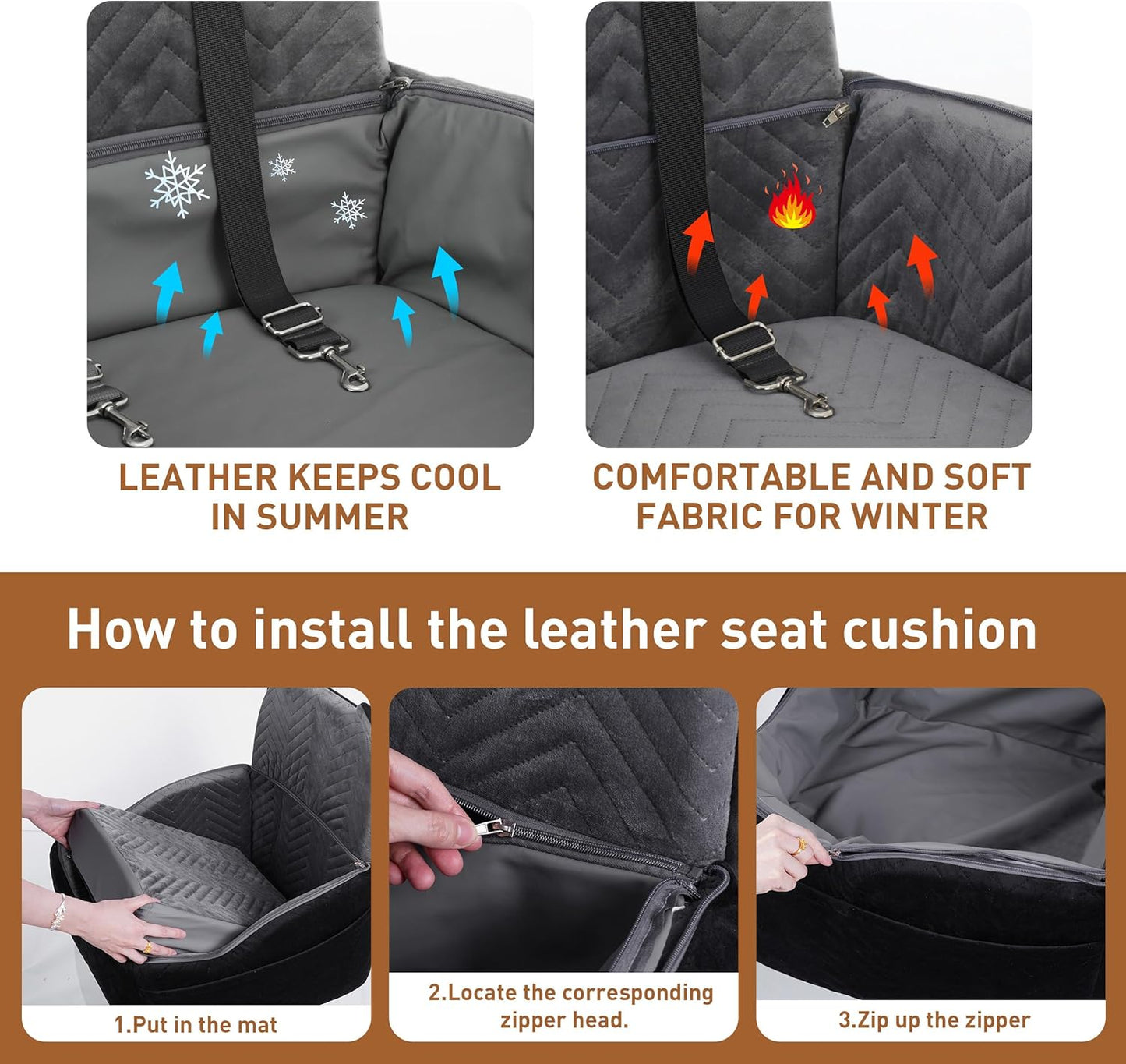 LEATHER KEEPS COOL IN SUMMER

COMFORTABLE AND SOFT FABRIC FOR WINTER

How to install the leather seat cushion

1.Put in the mat

2.Locate the corresponding zipper head.

3.Zip up the zipper