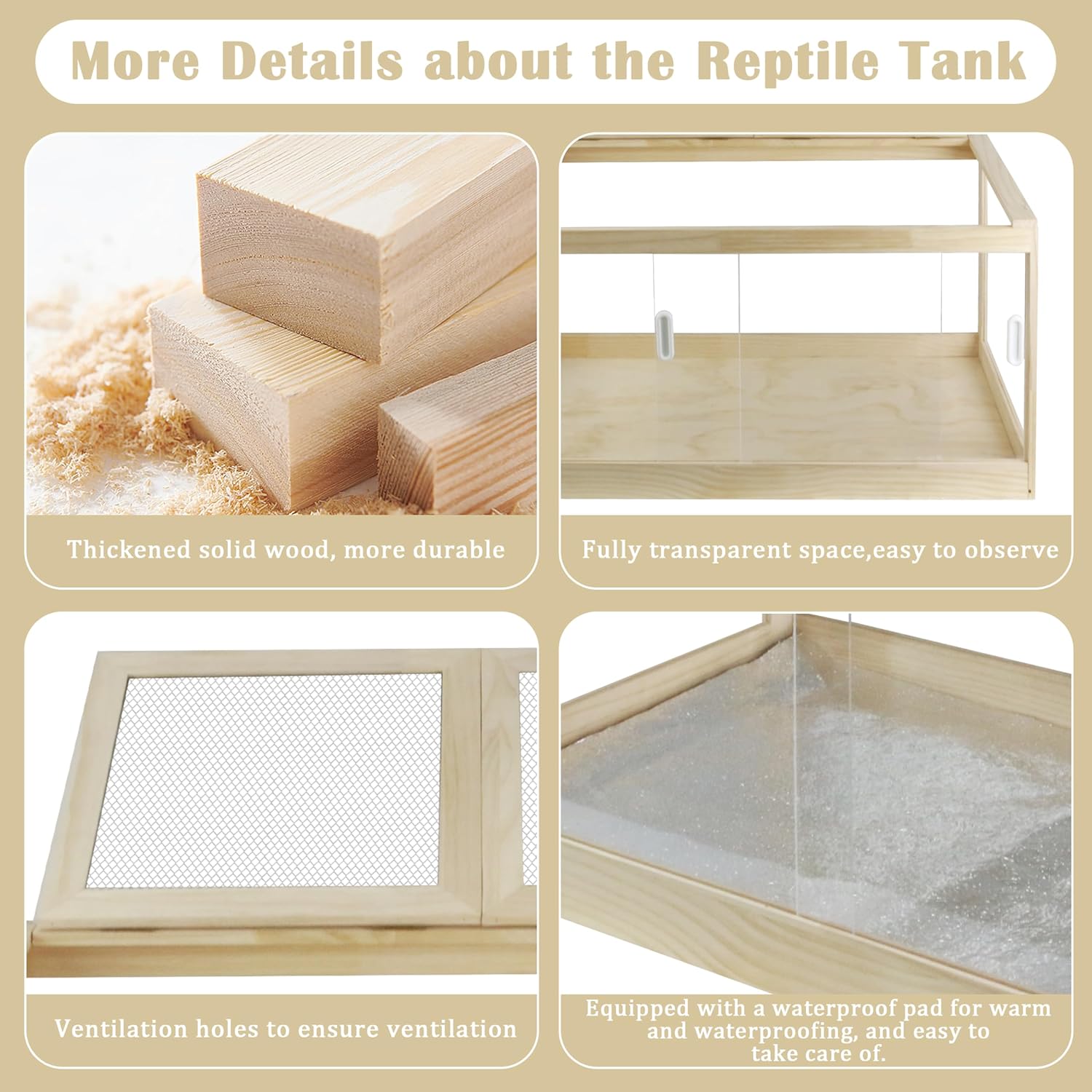 More Details about the Reptile Tank

Thickened solid wood, more durable

Fully transparent space,easy to observe

Ventilation holes to ensure ventilation

Equipped with a waterproof pad for warm and waterproofing, and easy to take care of.