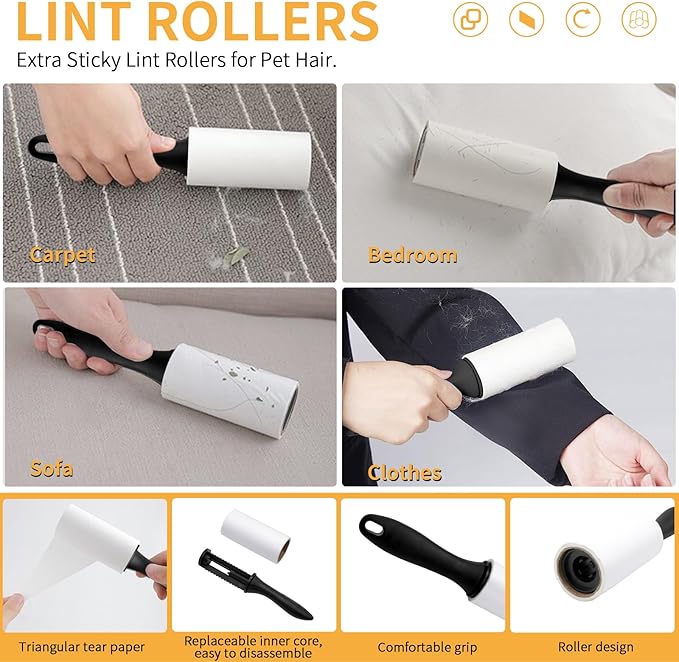 LINT ROLLERS

Extra Sticky Lint Rollers for Pet Hair.

Carpet

Bedroom

Sofa

Clothes

Triangular tear paper

Replaceable inner core, easy to disassemble

Comfortable grip

Roller design