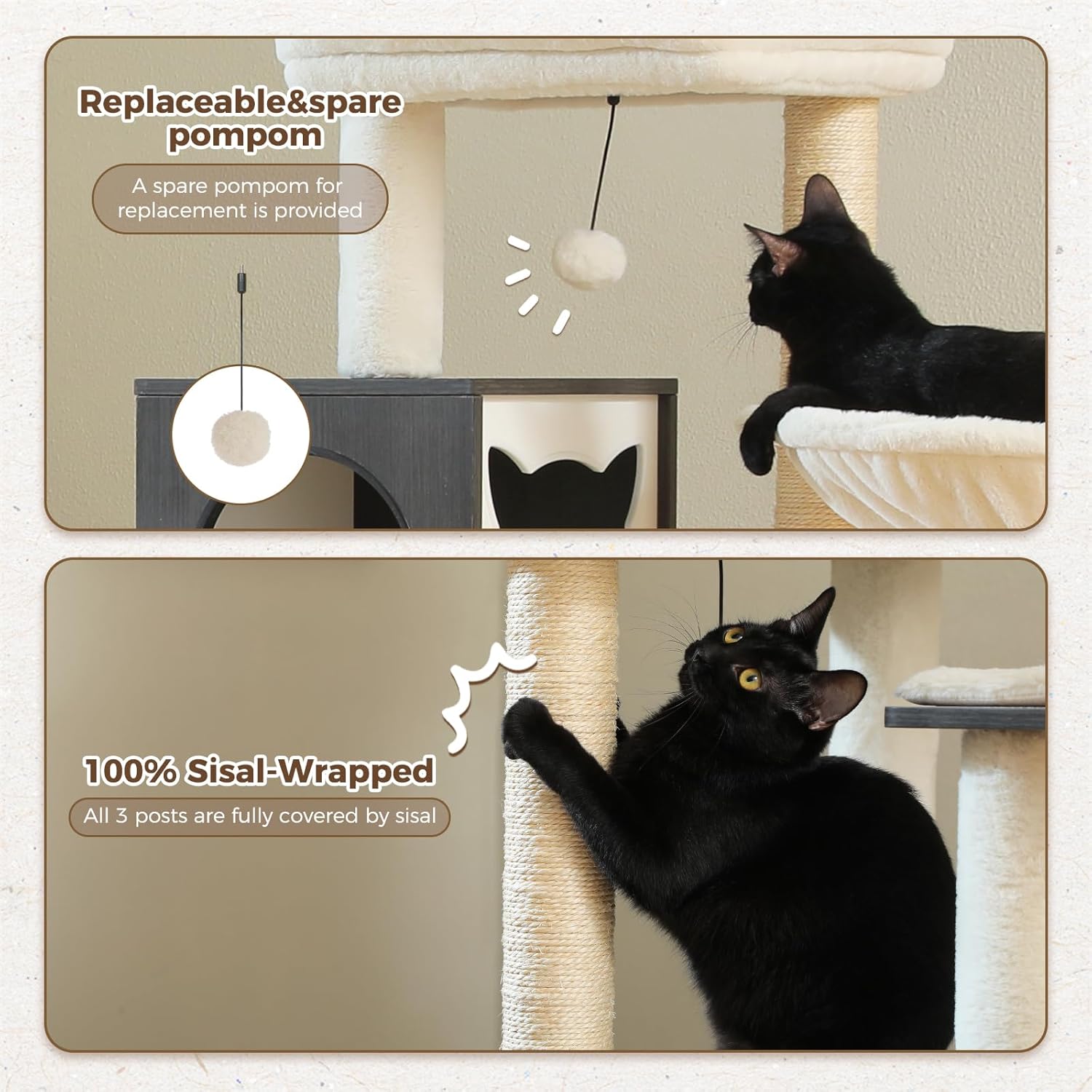 Replaceable&spare pompom

A spare pompom for replacement is provided

100% Sisal-Wrapped

All 3 posts are fully covered by sisal