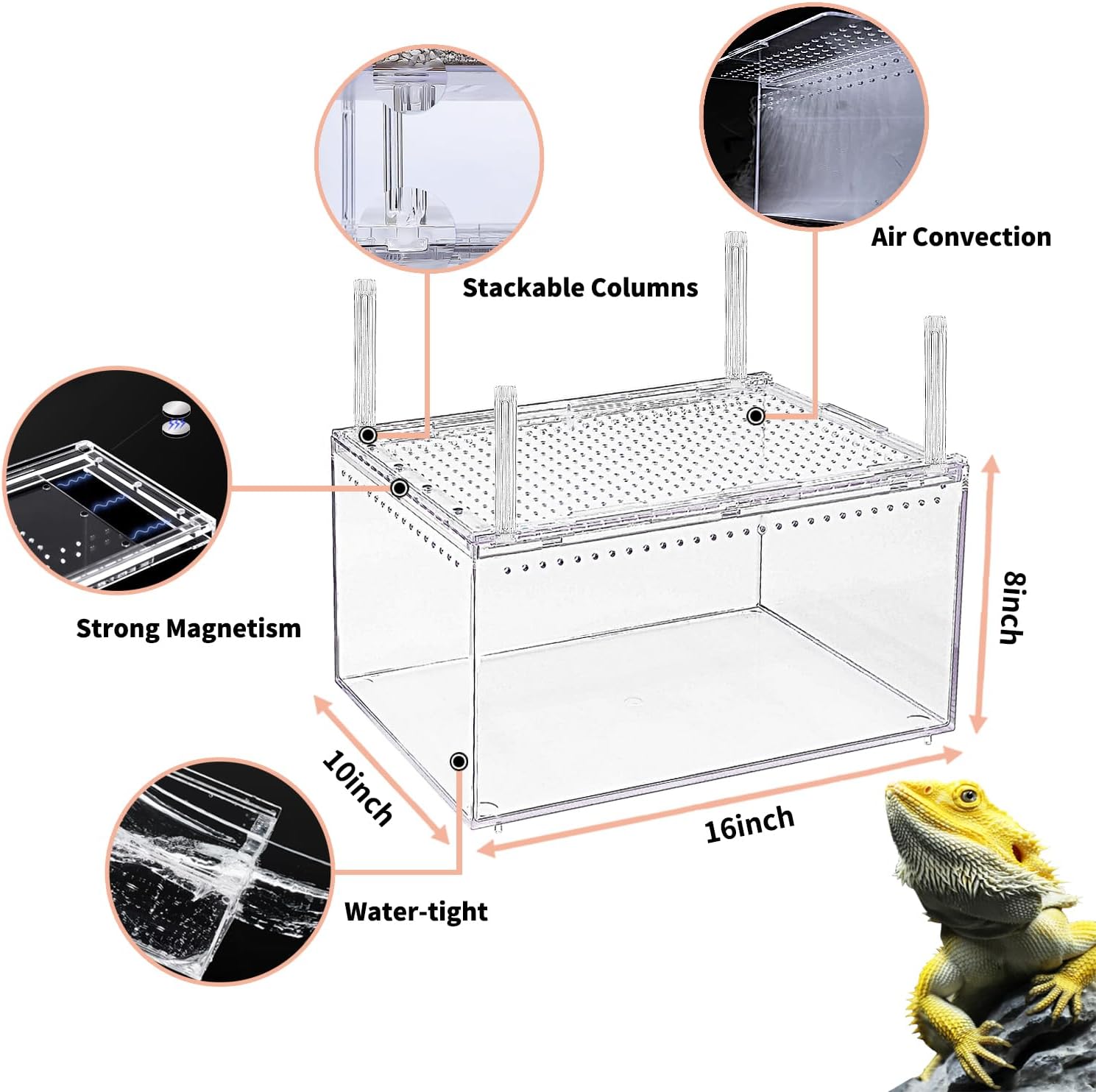 Air Convection

Stackable Columns

Strong Magnetism

8inch

10inch

16inch

Water-tight