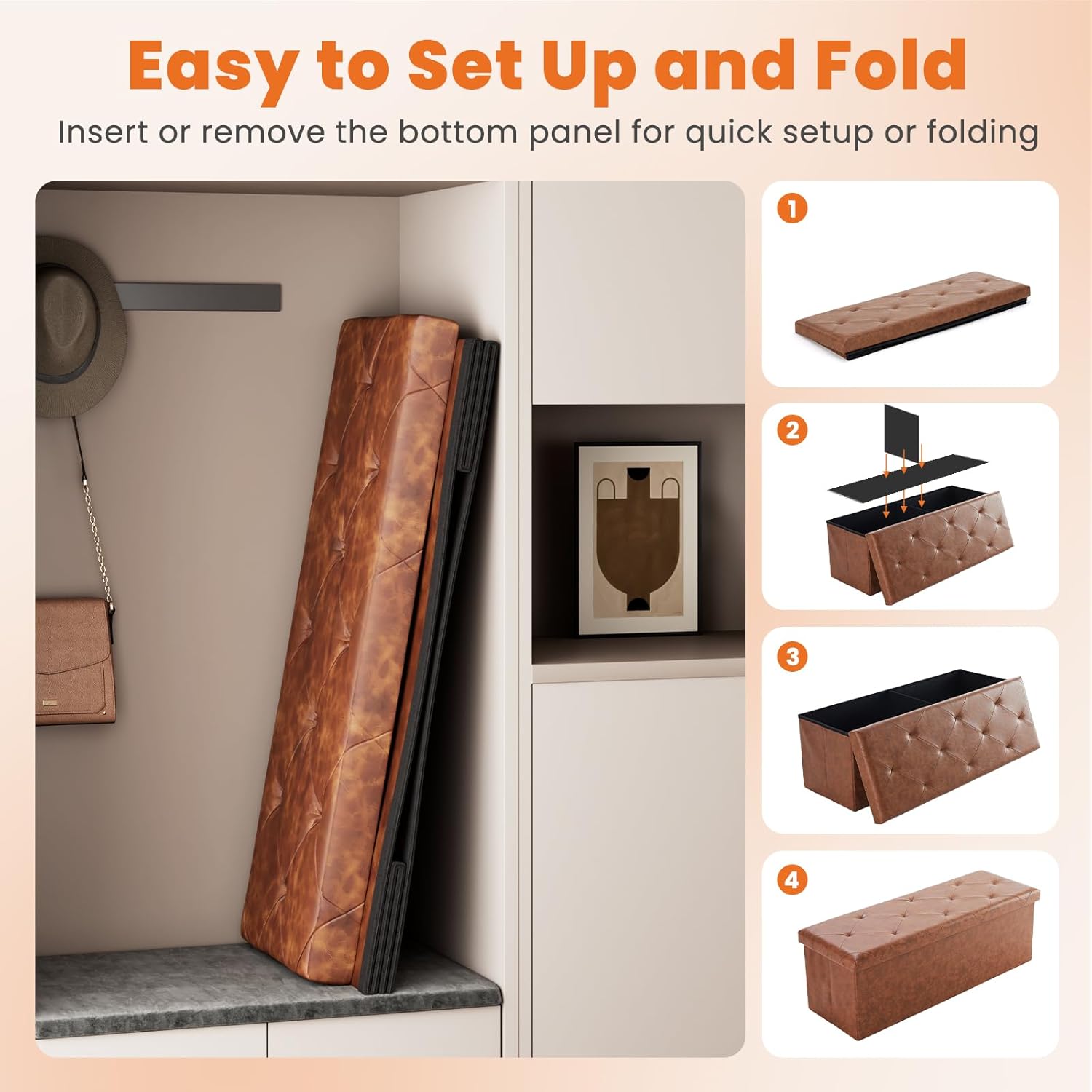 Easy to Set Up and Fold

Insert or remove the bottom panel for quick setup or folding

1

2

3

4