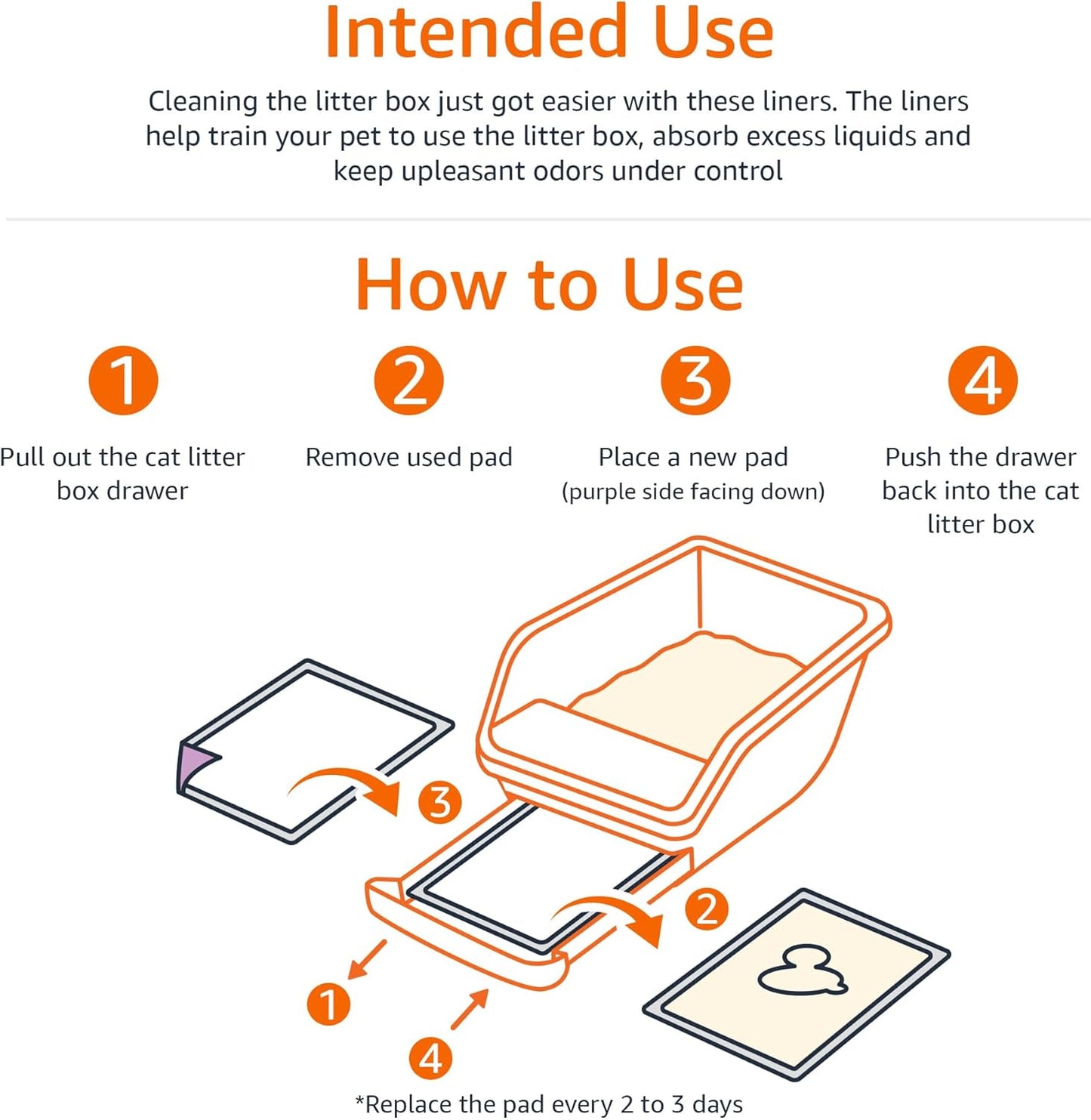 Intended Use

Cleaning the litter box just got easier with these liners. The liners help train your pet to use the litter box, absorb excess liquids and keep upleasant odors under control

How to Use

1

Pull out the cat litter box drawer

2

Remove used pad

3

Place a new pad (purple side facing down)

4

Push the drawer back into the cat litter box

3

2

1

4

*Replace the pad every 2 to 3 days