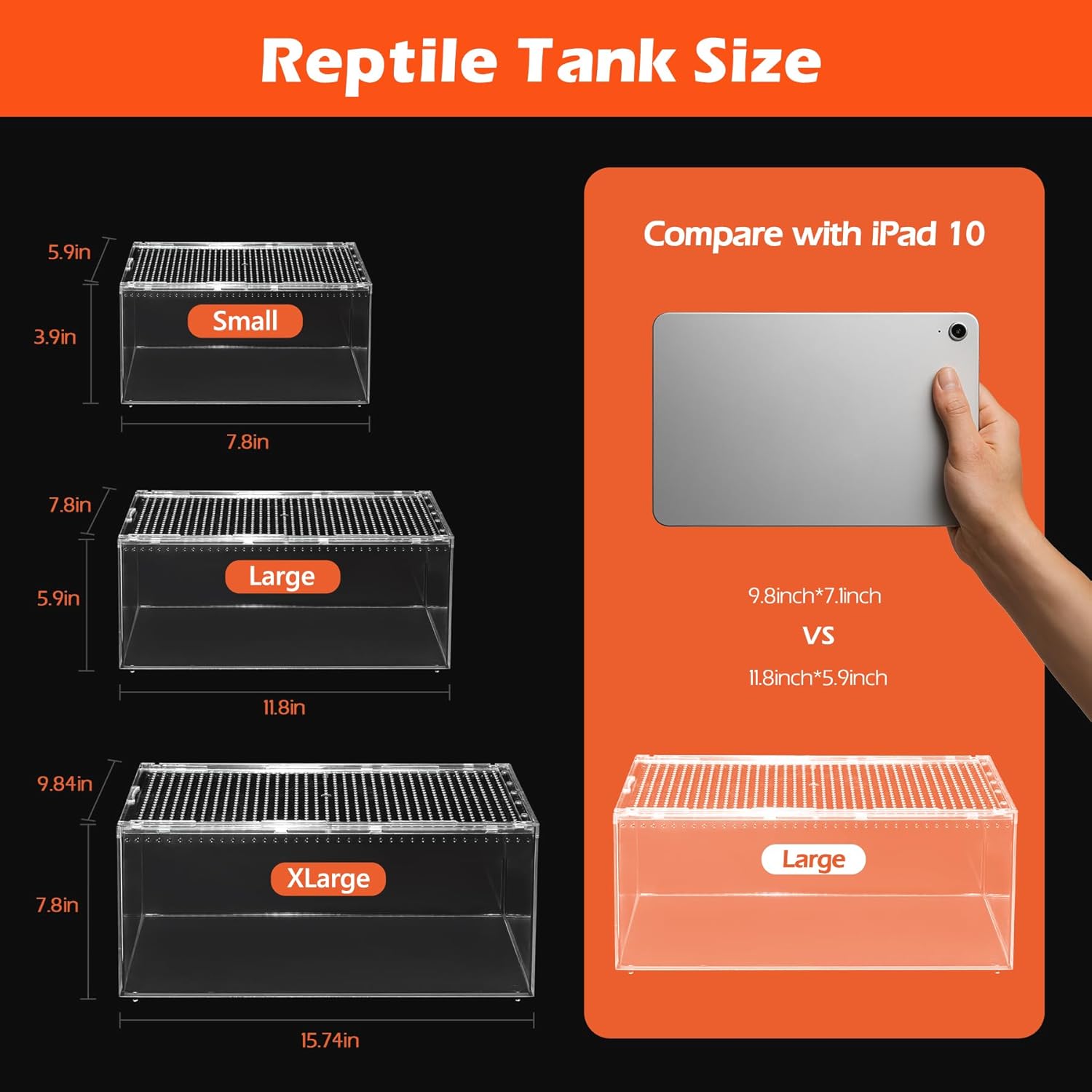 Reptile Tank Size

5.9in
3.9in
Small
7.8in

7.8in
5.9in
Large
11.8in

9.84in
7.8in
XLarge
15.74in

Compare with iPad 10

9.8inch*7.1inch
VS
11.8inch*5.9inch

Large