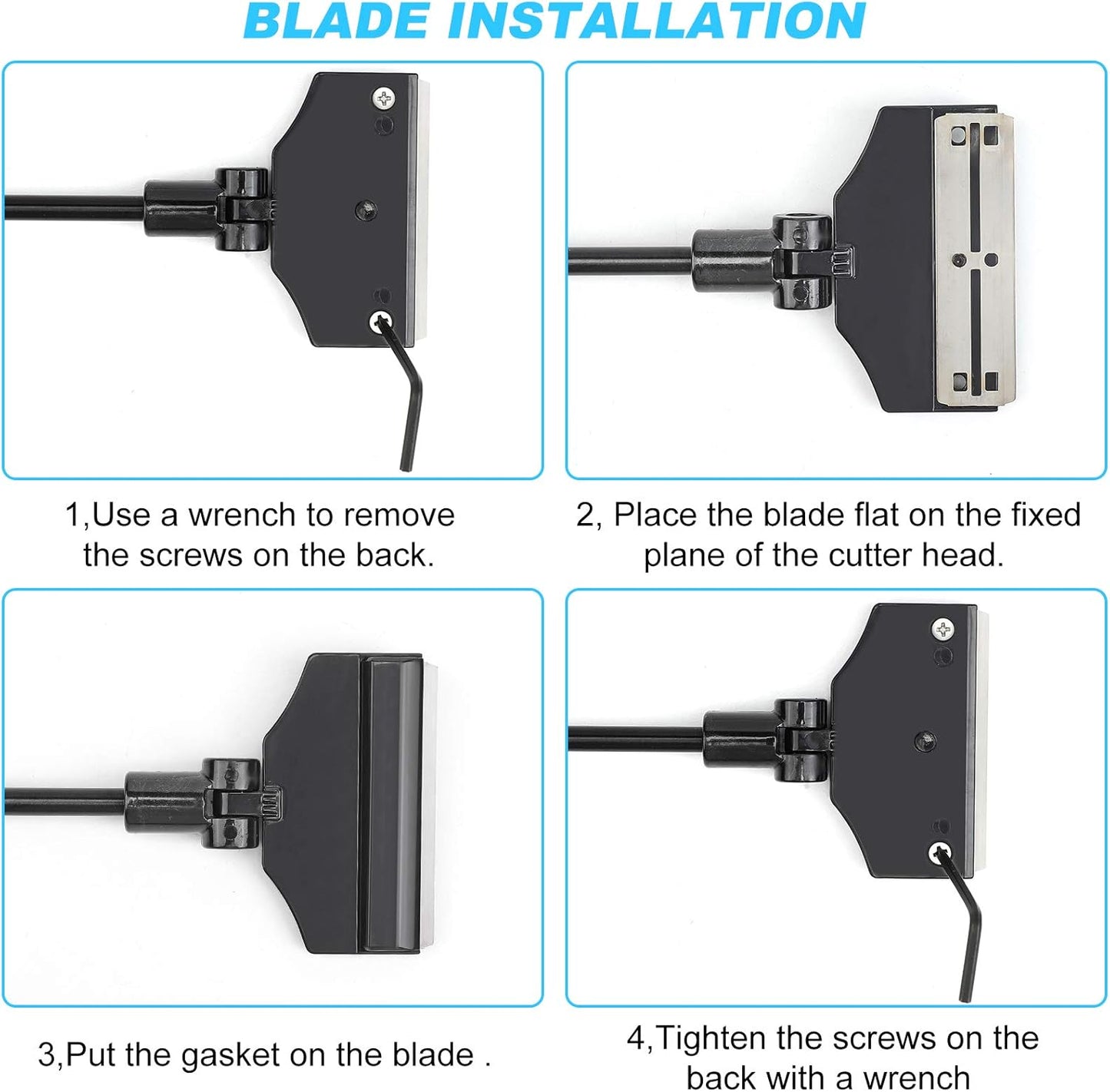 BLADE INSTALLATION

1,Use a wrench to remove the screws on the back.

2, Place the blade flat on the fixed plane of the cutter head.

3,Put the gasket on the blade .

4,Tighten the screws on the back with a wrench