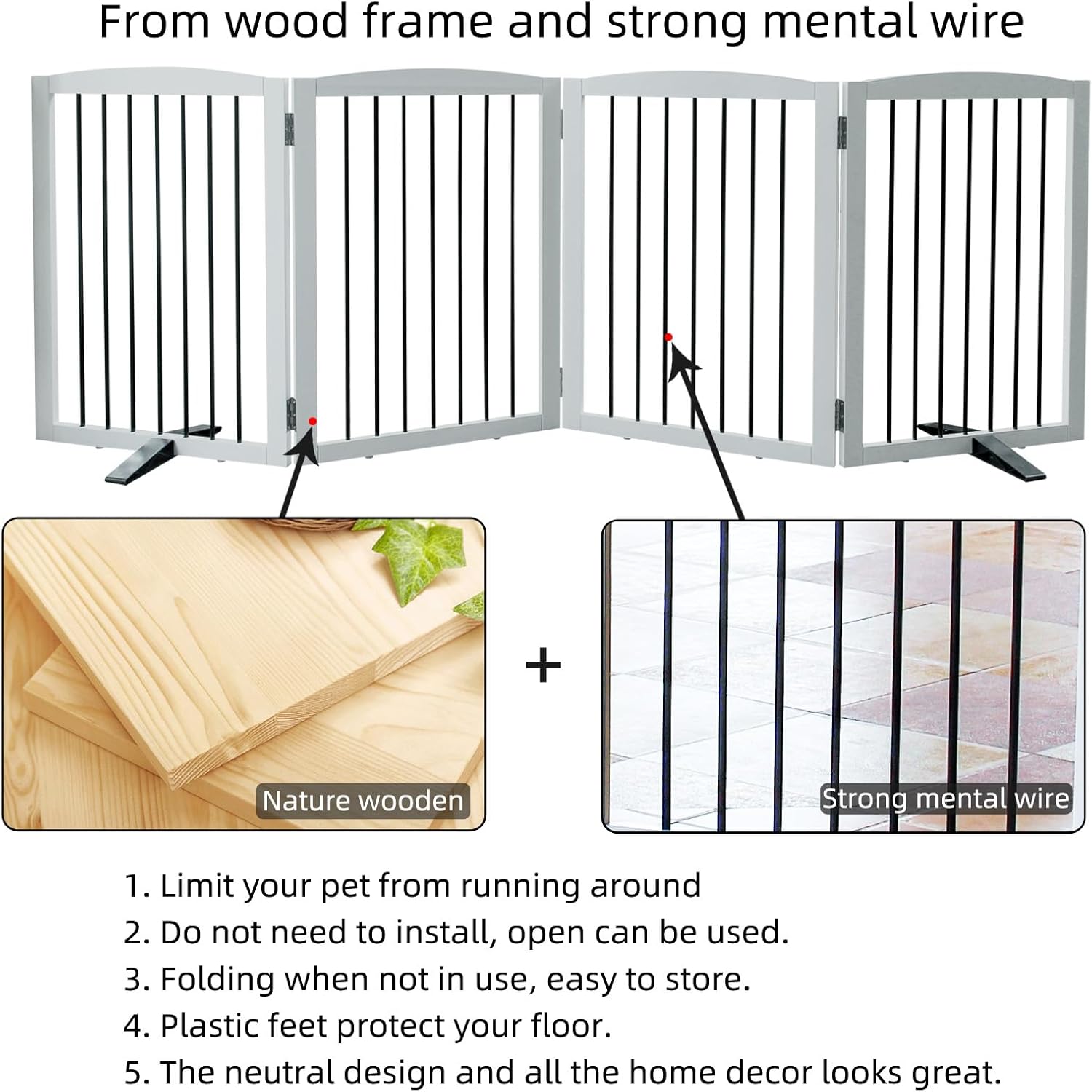 From wood frame and strong mental wire

Nature wooden

+

Strong mental wire

1. Limit your pet from running around
2. Do not need to install, open can be used.
3. Folding when not in use, easy to store.
4. Plastic feet protect your floor.
5. The neutral design and all the home decor looks great.