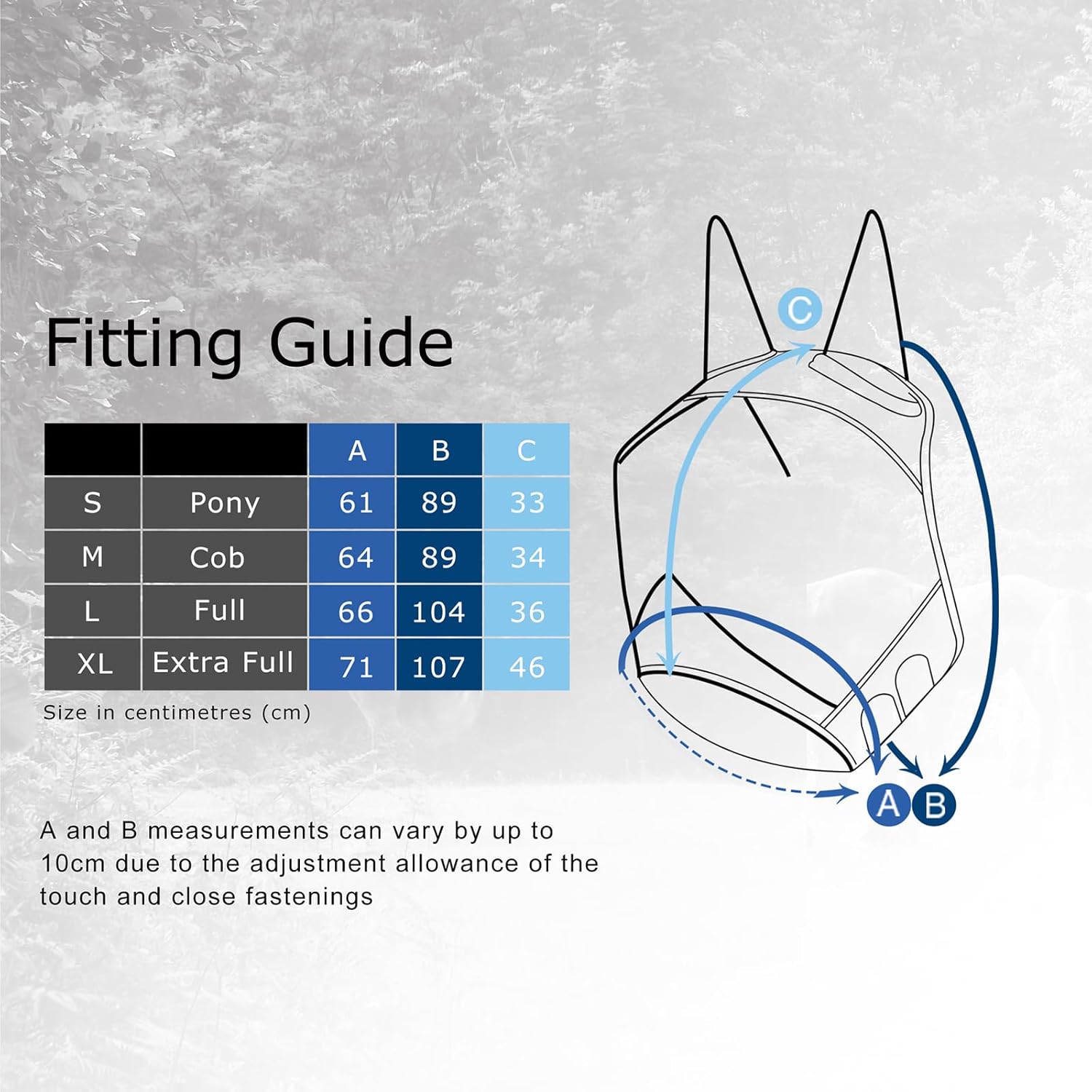 Fitting Guide

| | | A | B | C |
|---|---|---|---|---|
| S | Pony | 61 | 89 | 33 |
| M | Cob | 64 | 89 | 34 |
| L | Full | 66 | 104 | 36 |
| XL | Extra Full | 71 | 107 | 46 |

Size in centimetres (cm)

A and B measurements can vary by up to 10cm due to the adjustment allowance of the touch and close fastenings

C

A B