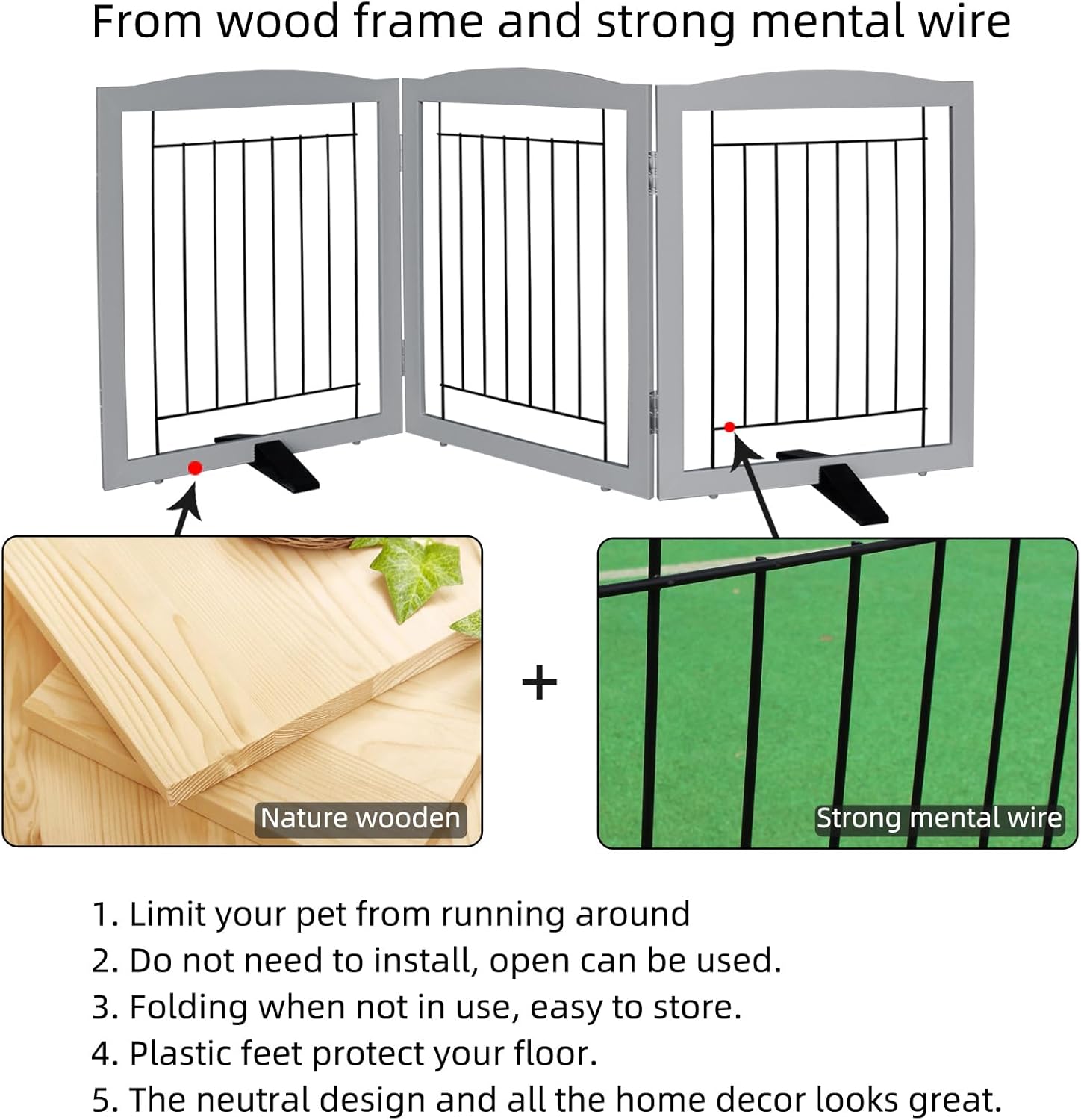 From wood frame and strong mental wire

Nature wooden

+

Strong mental wire

1. Limit your pet from running around
2. Do not need to install, open can be used.
3. Folding when not in use, easy to store.
4. Plastic feet protect your floor.
5. The neutral design and all the home decor looks great.