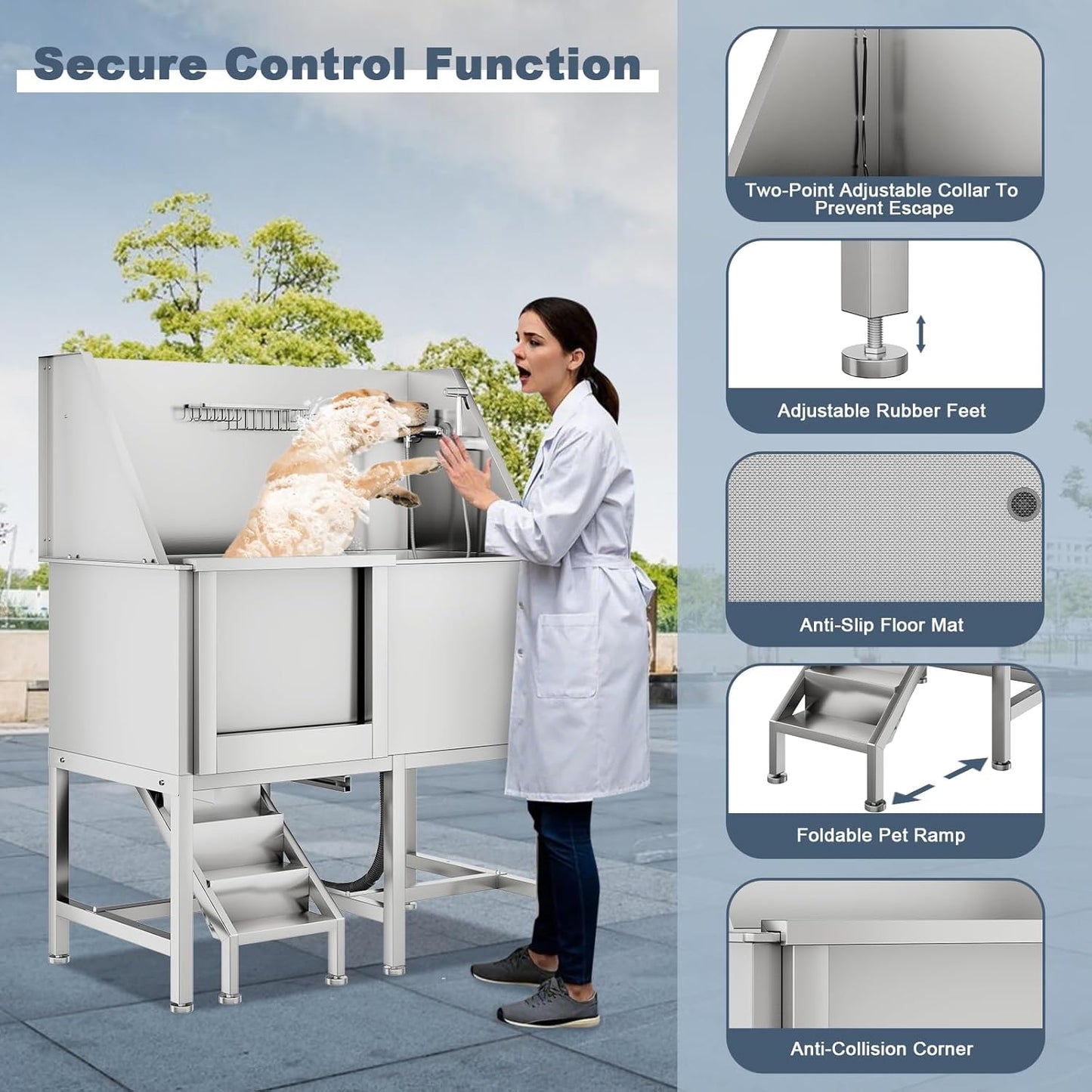 Secure Control Function

Two-Point Adjustable Collar To Prevent Escape

Adjustable Rubber Feet

Anti-Slip Floor Mat

Foldable Pet Ramp

Anti-Collision Corner