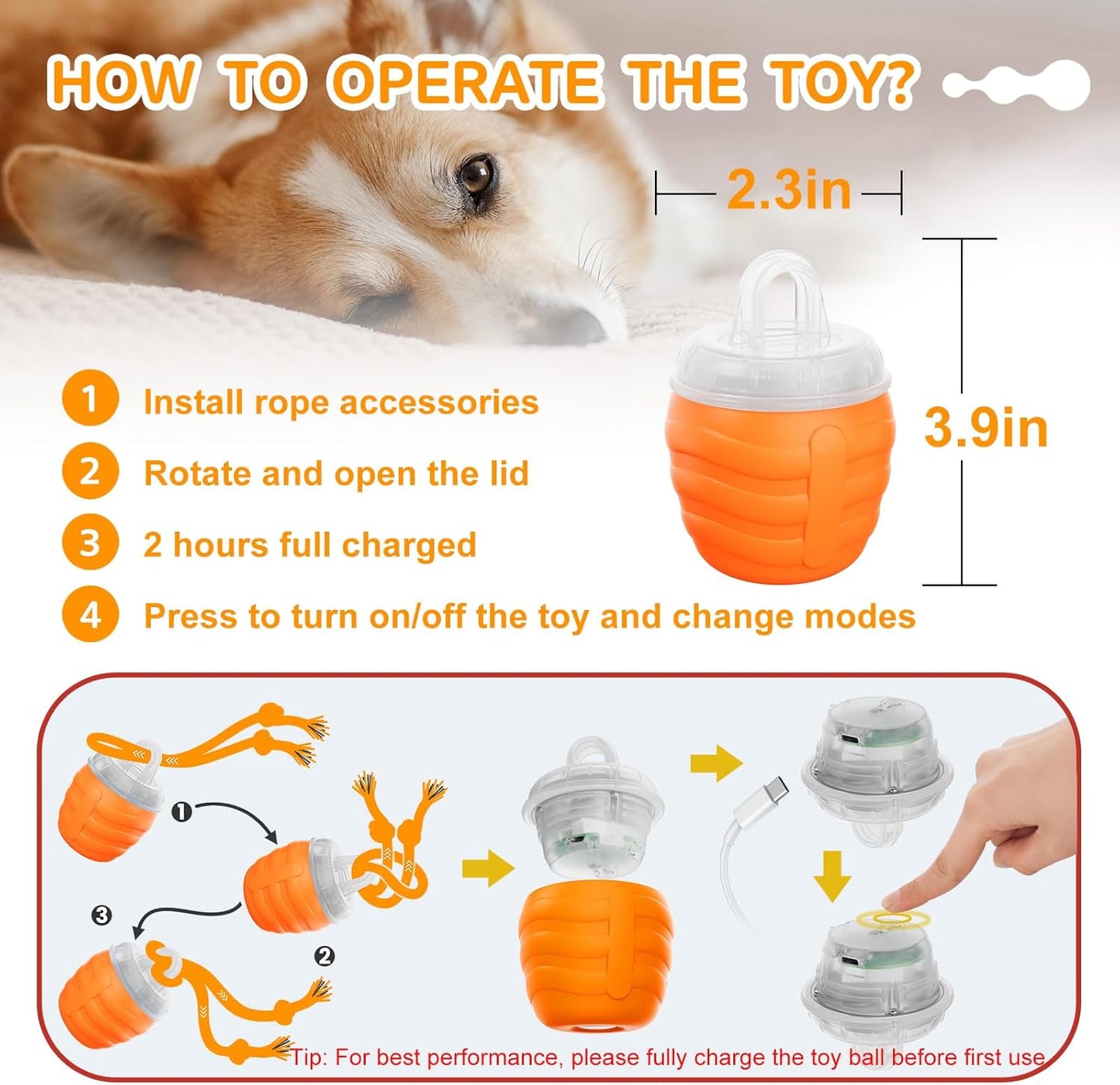 HOW TO OPERATE THE TOY?

2.3in

3.9in

1 Install rope accessories

2 Rotate and open the lid

3 2 hours full charged

4 Press to turn on/off the toy and change modes

❶

❸

❷

Tip: For best performance, please fully charge the toy ball before first use