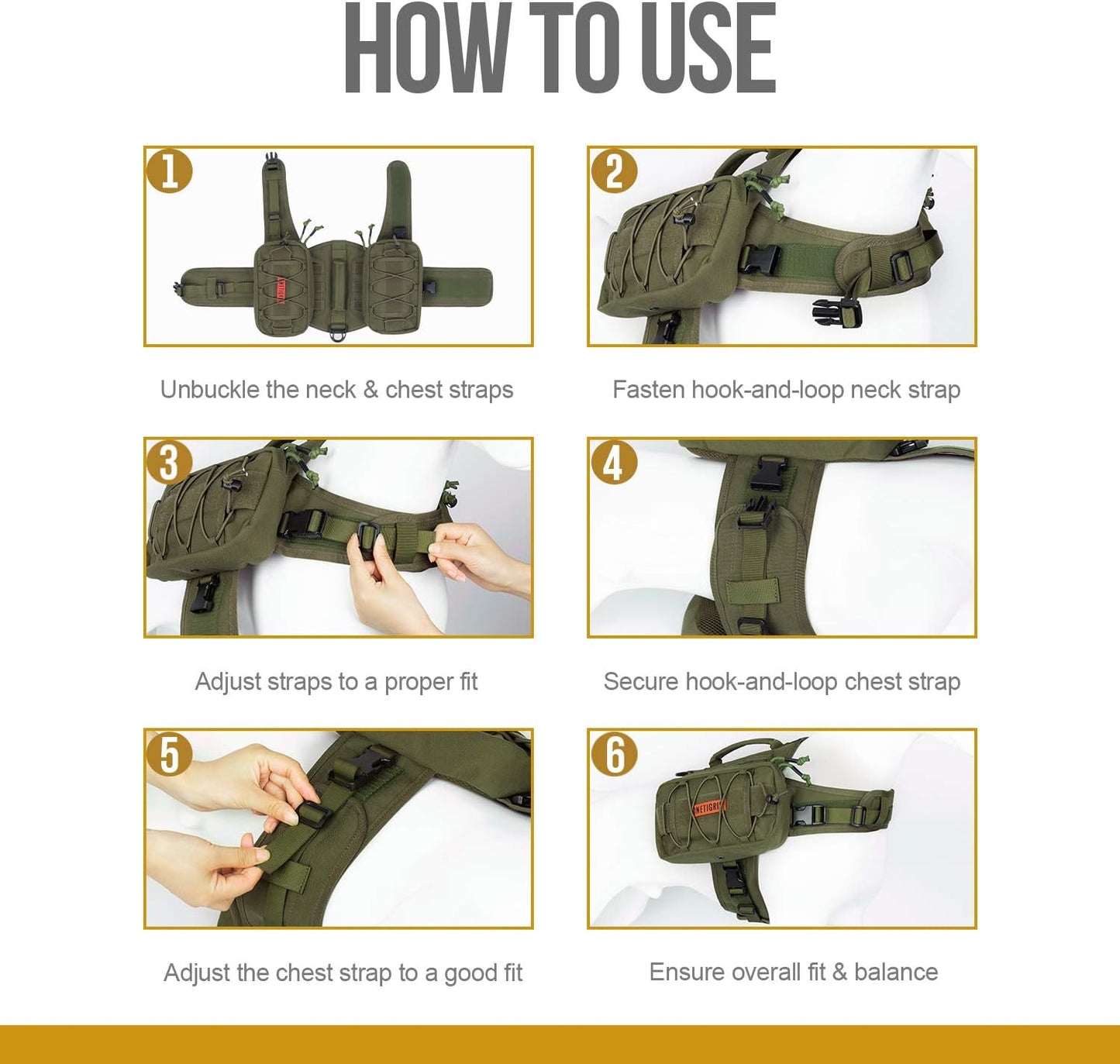 HOW TO USE

1

Unbuckle the neck & chest straps

2

Fasten hook-and-loop neck strap

3

Adjust straps to a proper fit

4

Secure hook-and-loop chest strap

5

Adjust the chest strap to a good fit

6

ONETIGRIS

Ensure overall fit & balance