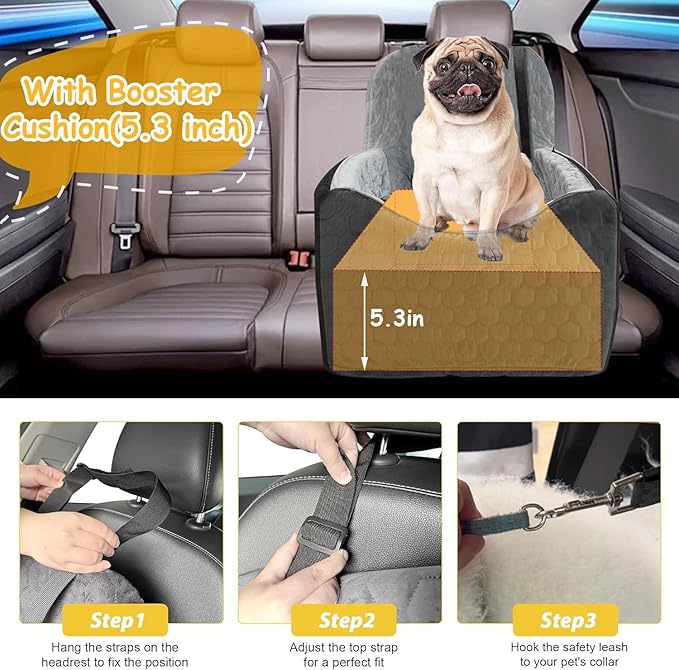 With Booster Cushion(5.3 inch)

5.3in

Step1

Hang the straps on the headrest to fix the position

Step2

Adjust the top strap for a perfect fit

Step3

Hook the safety leash to your pet's collar