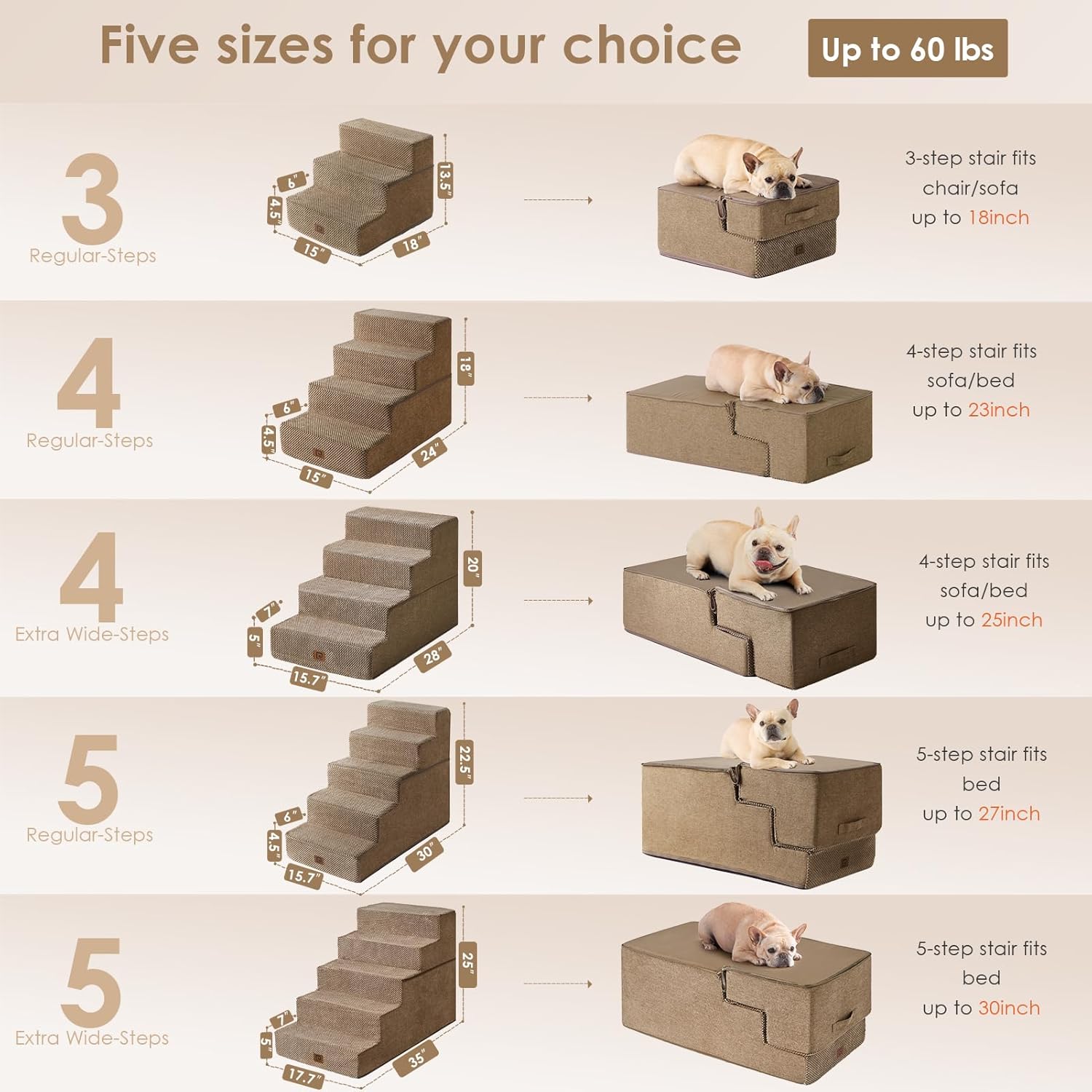 Five sizes for your choice

Up to 60 lbs

3
Regular-Steps

6"
4.5"
15"
18"
13.5"

3-step stair fits chair/sofa up to 18inch

4
Regular-Steps

6"
4.5"
15"
24"
18"

4-step stair fits sofa/bed up to 23inch

4
Extra Wide-Steps

7"
5"
15.7"
28"
20"

4-step stair fits sofa/bed up to 25inch

5
Regular-Steps

6"
4.5"
15.7"
30"
22.5"

5-step stair fits bed up to 27inch

5
Extra Wide-Steps

7"
5"
17.7"
35"
25"

5-step stair fits bed up to 30inch