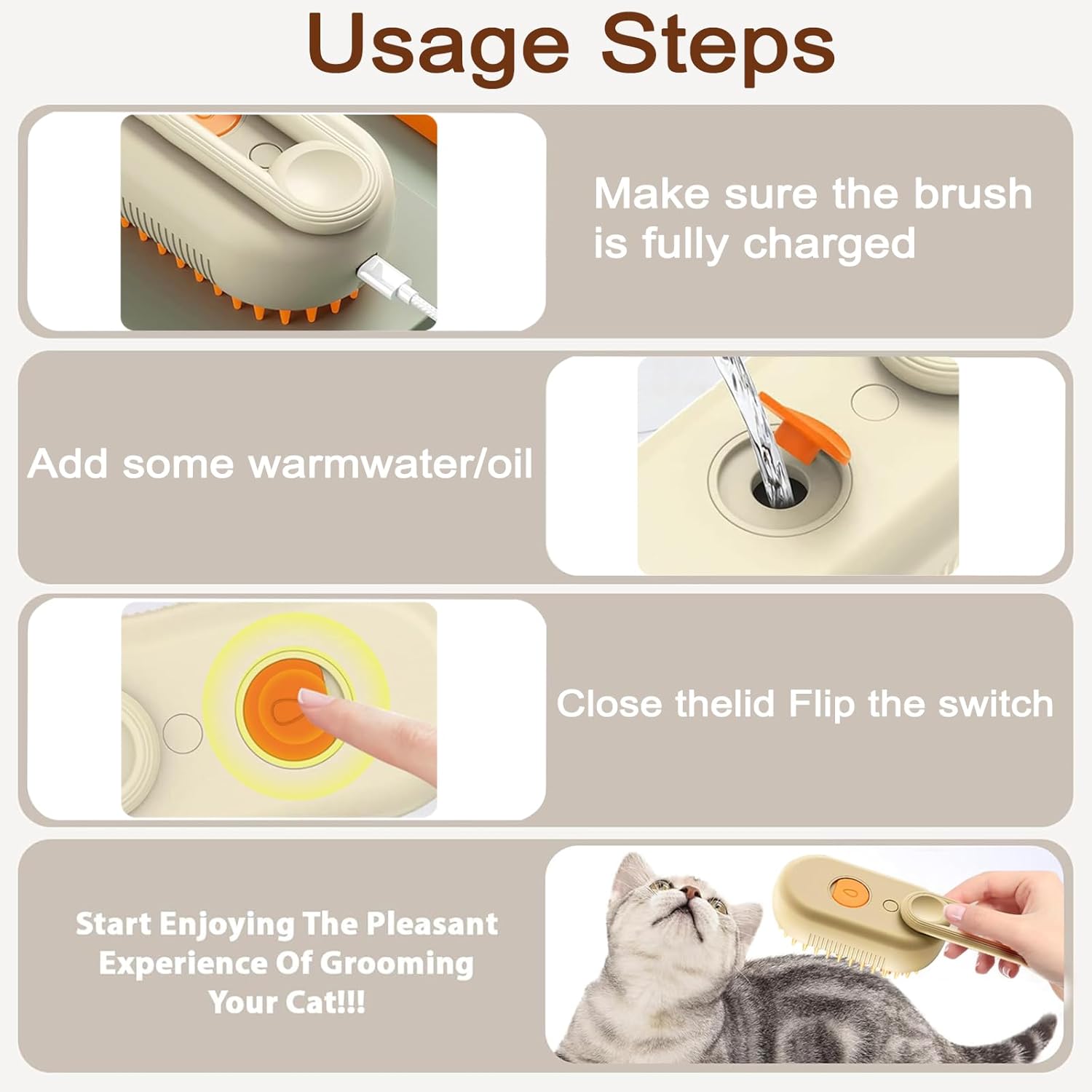 Usage Steps

Make sure the brush is fully charged

Add some warmwater/oil

Close thelid Flip the switch

Start Enjoying The Pleasant Experience Of Grooming Your Cat!!!