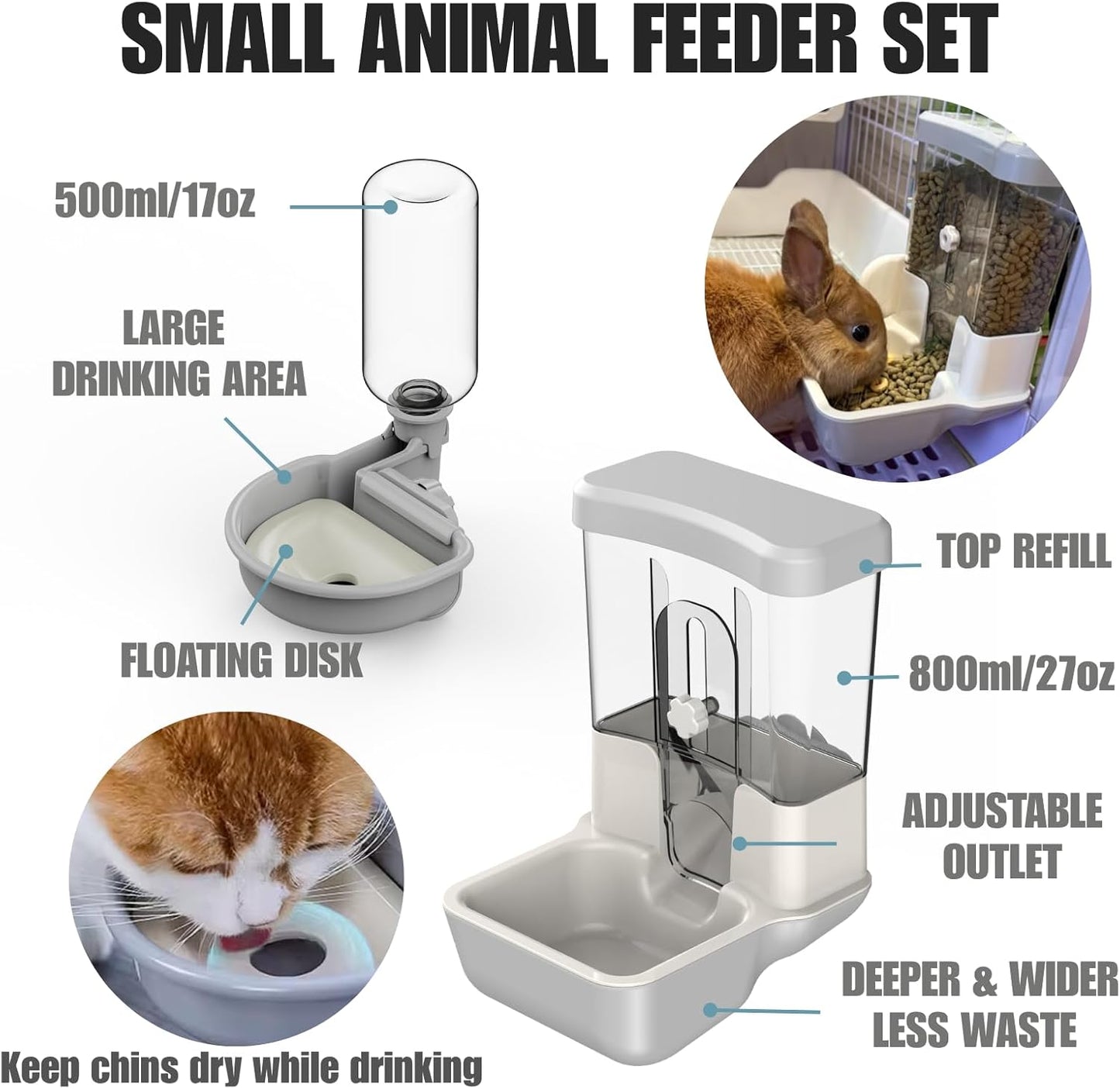 SMALL ANIMAL FEEDER SET

500ml/17oz

LARGE DRINKING AREA

FLOATING DISK

Keep chins dry while drinking

TOP REFILL

800ml/27oz

ADJUSTABLE OUTLET

DEEPER & WIDER LESS WASTE