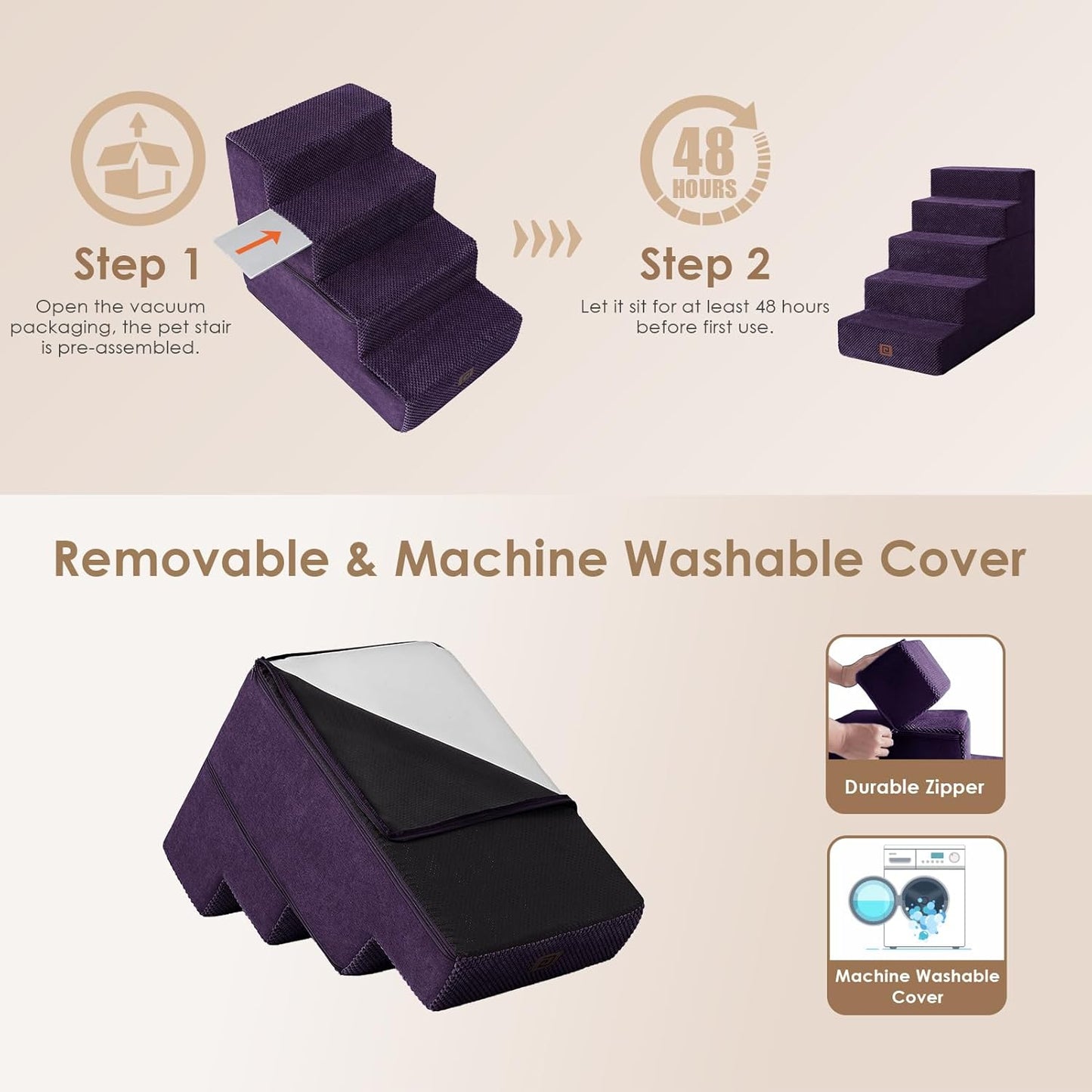 Step 1
Open the vacuum packaging, the pet stair is pre-assembled.

48 HOURS
Step 2
Let it sit for at least 48 hours before first use.

Removable & Machine Washable Cover

Durable Zipper

Machine Washable Cover