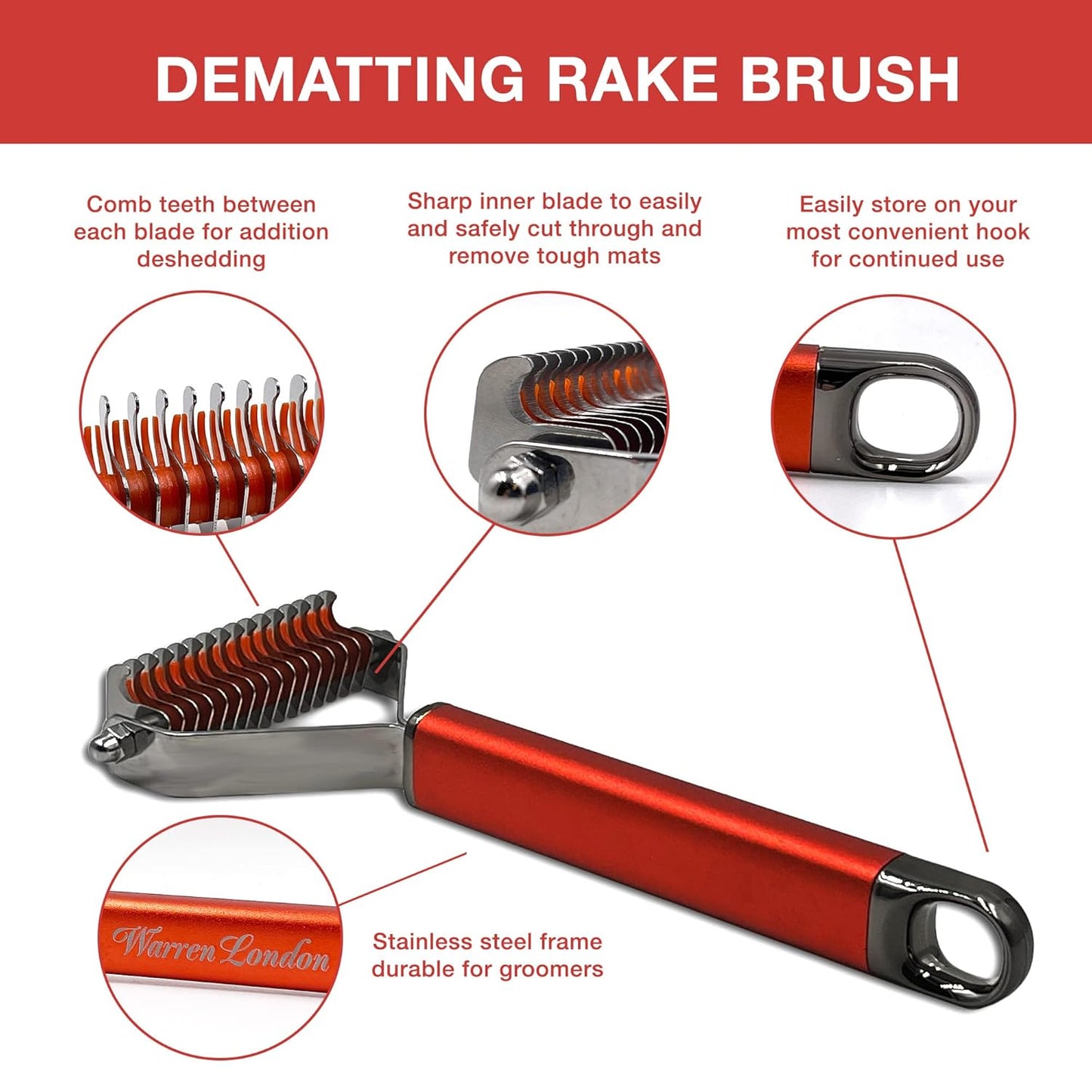 DEMATTING RAKE BRUSH

Comb teeth between each blade for addition deshedding

Sharp inner blade to easily and safely cut through and remove tough mats

Easily store on your most convenient hook for continued use

Warren London

Stainless steel frame durable for groomers