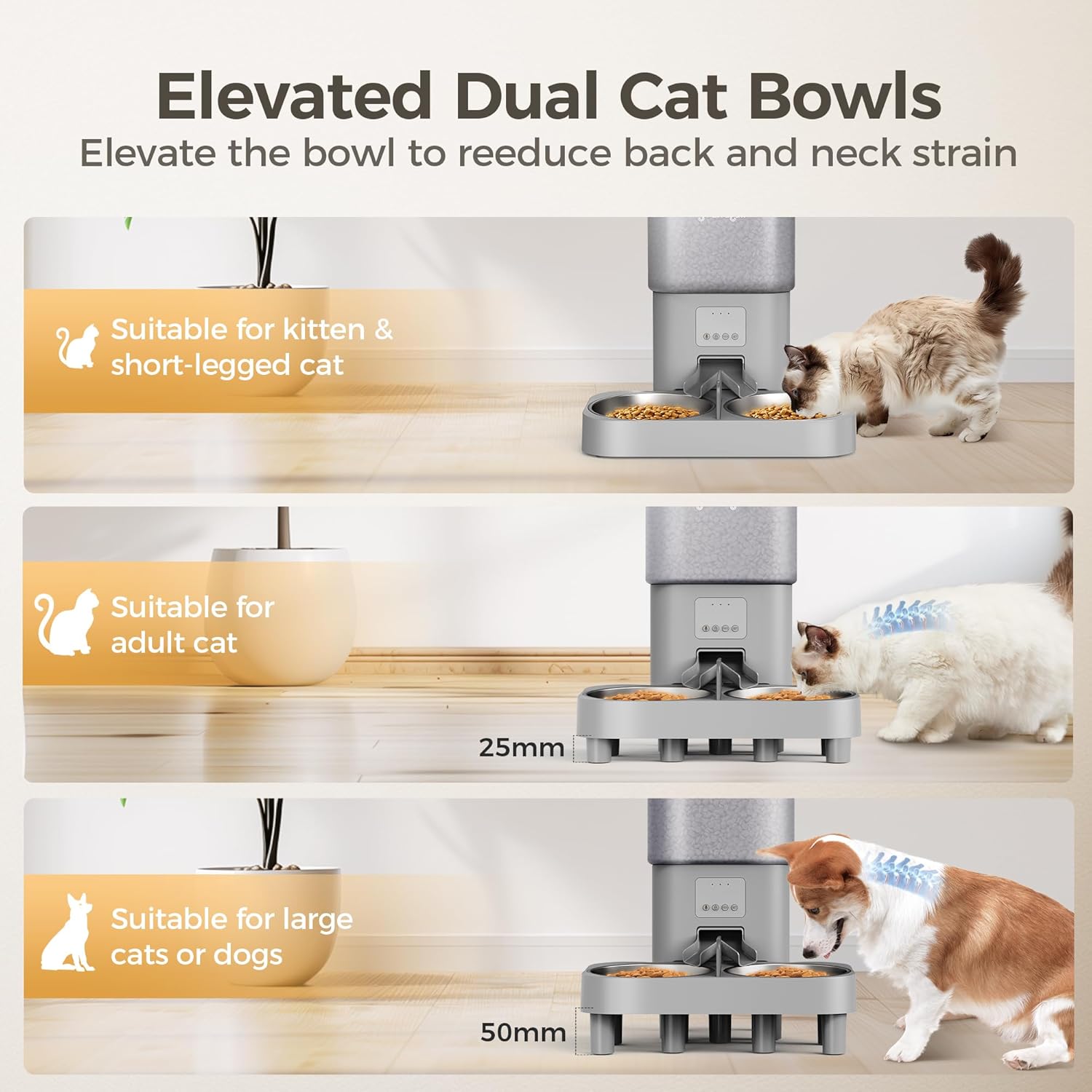 Elevated Dual Cat Bowls
Elevate the bowl to reeduce back and neck strain

Suitable for kitten & short-legged cat

Suitable for adult cat

25mm

Suitable for large cats or dogs

50mm