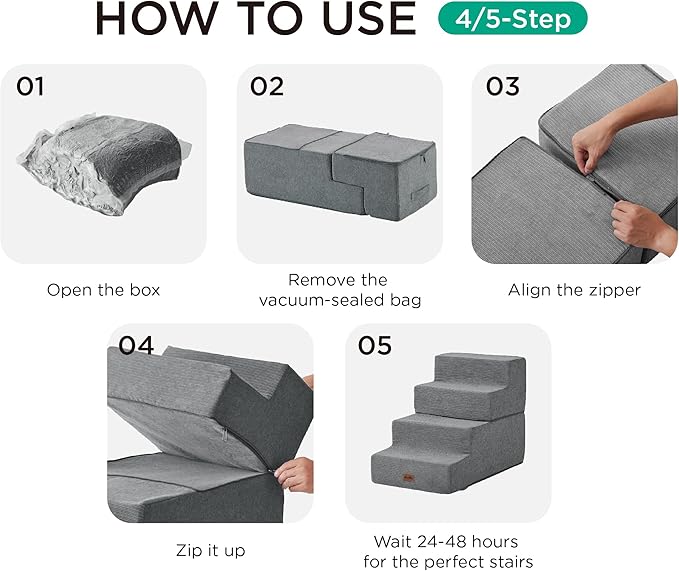 HOW TO USE 4/5-Step

01

Open the box

02

Remove the vacuum-sealed bag

03

Align the zipper

04

Zip it up

05

Wait 24-48 hours for the perfect stairs