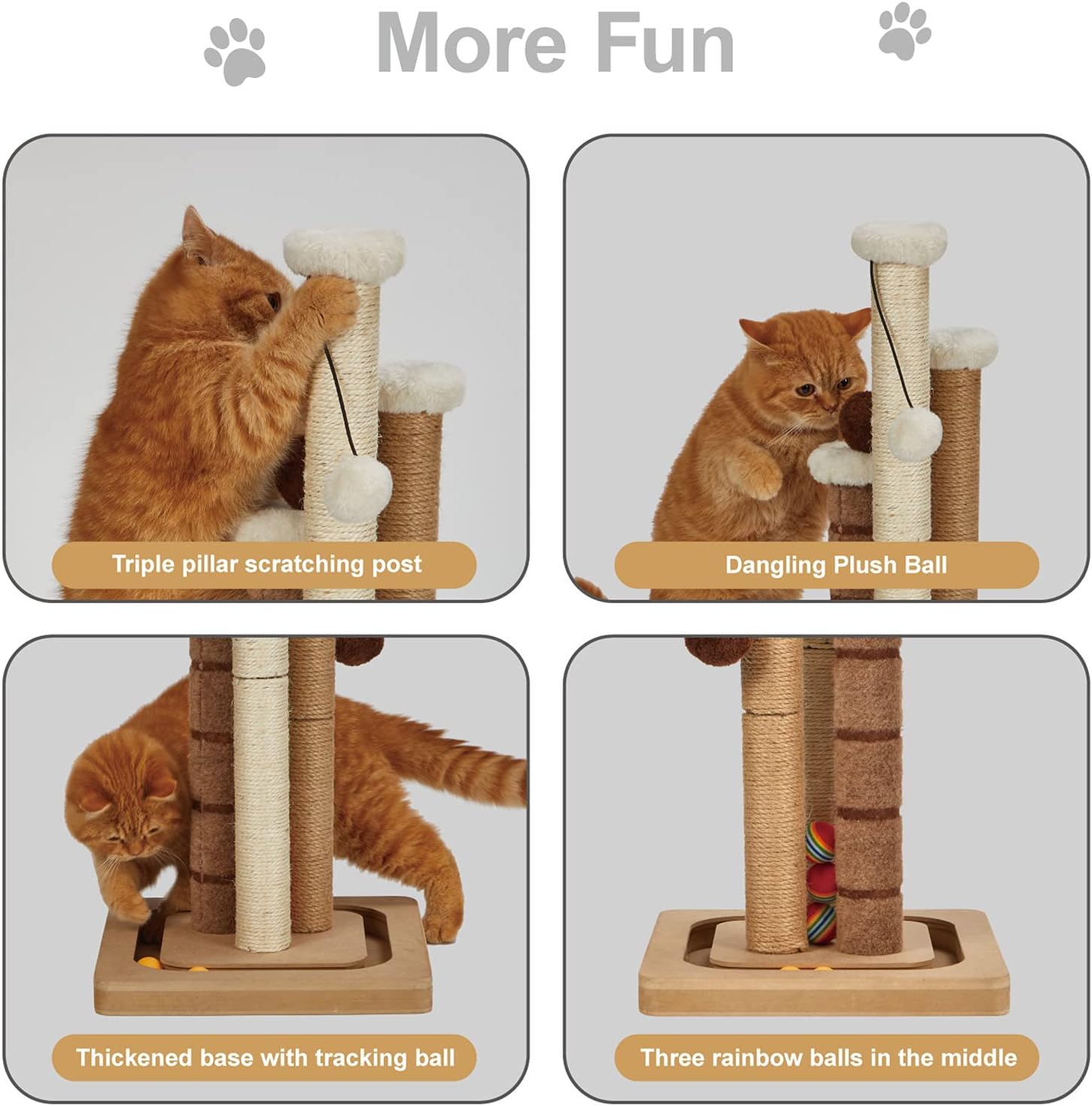 More Fun

Triple pillar scratching post

Dangling Plush Ball

Thickened base with tracking ball

Three rainbow balls in the middle