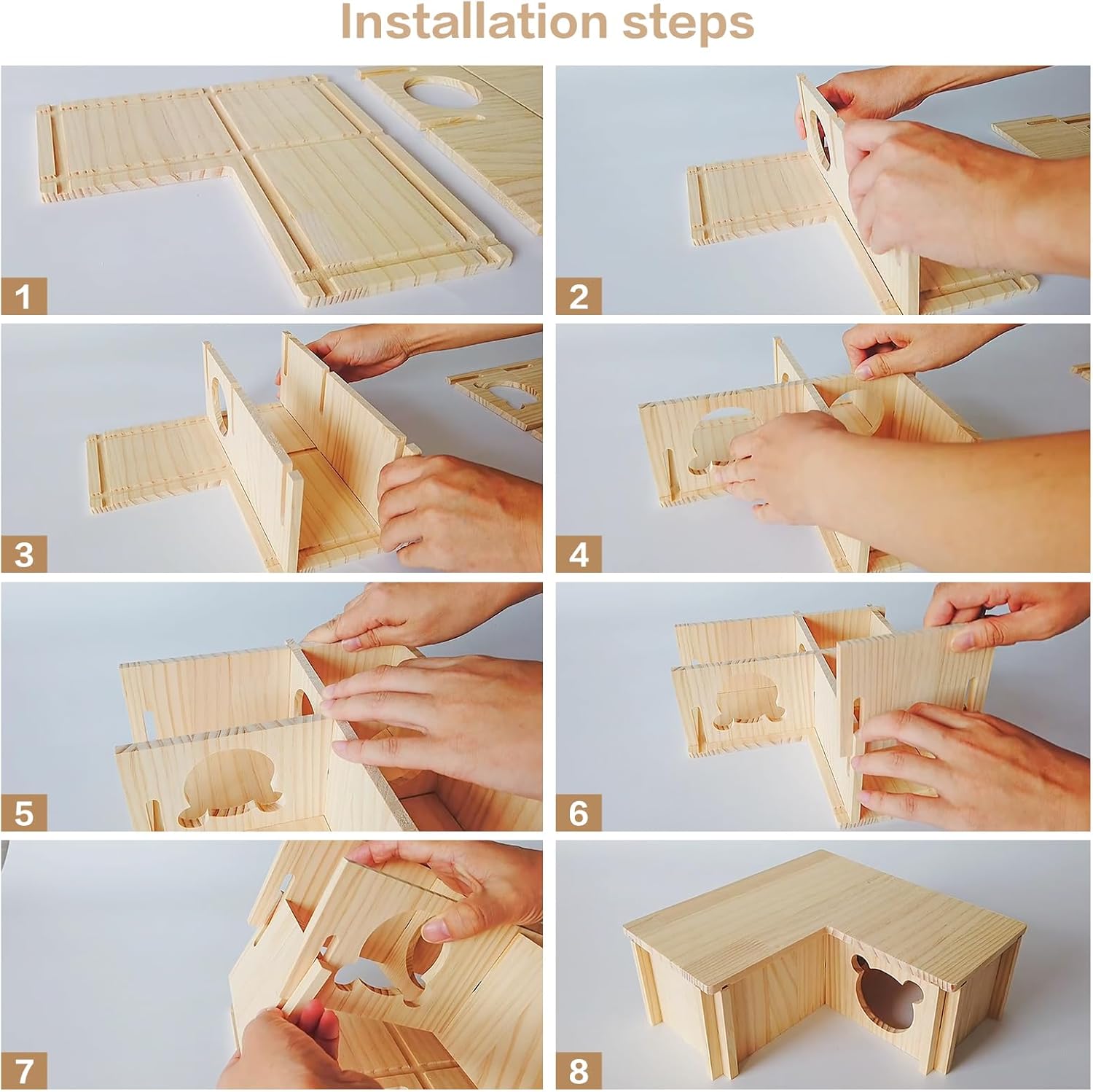 Installation steps

1

2

3

4

5

6

7

8