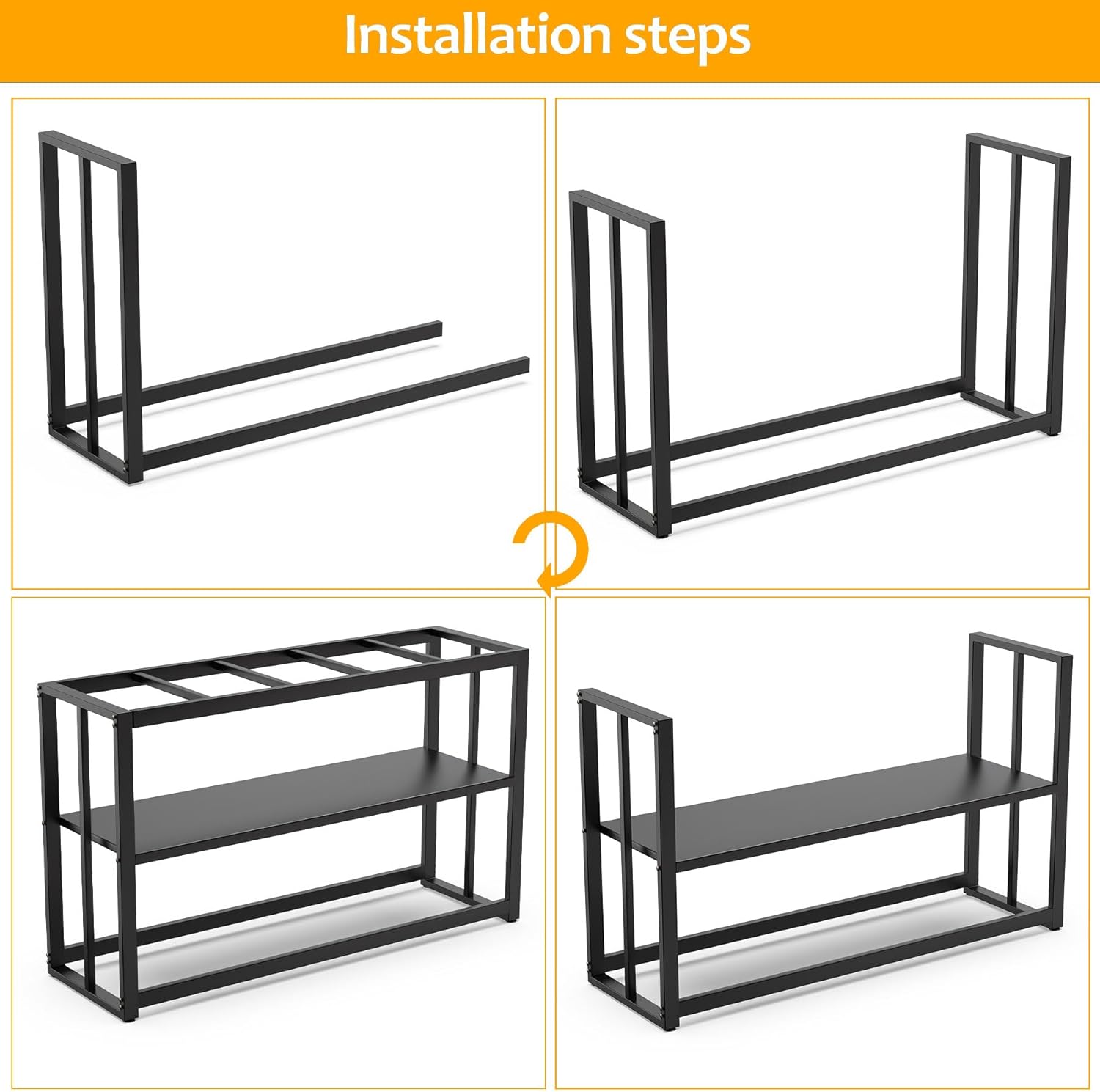 Installation steps