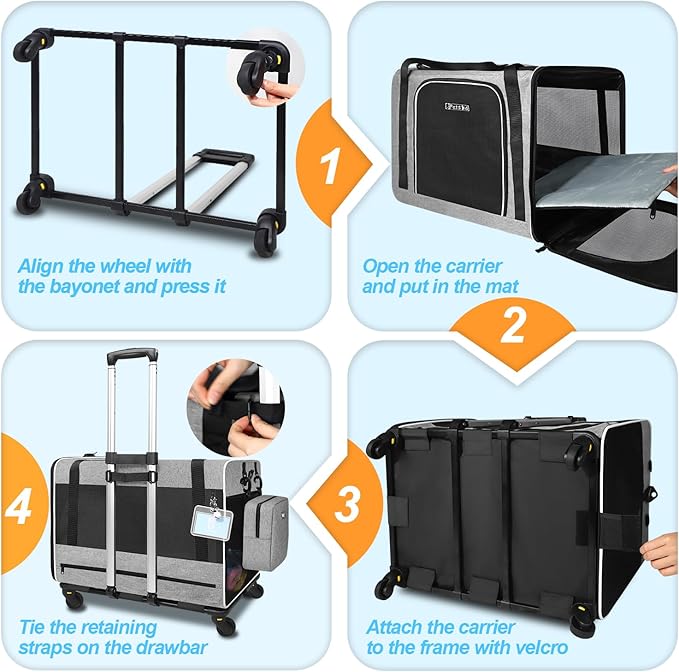 1
Align the wheel with the bayonet and press it

Open the carrier and put in the mat
2

4
Tie the retaining straps on the drawbar

3
Attach the carrier to the frame with velcro