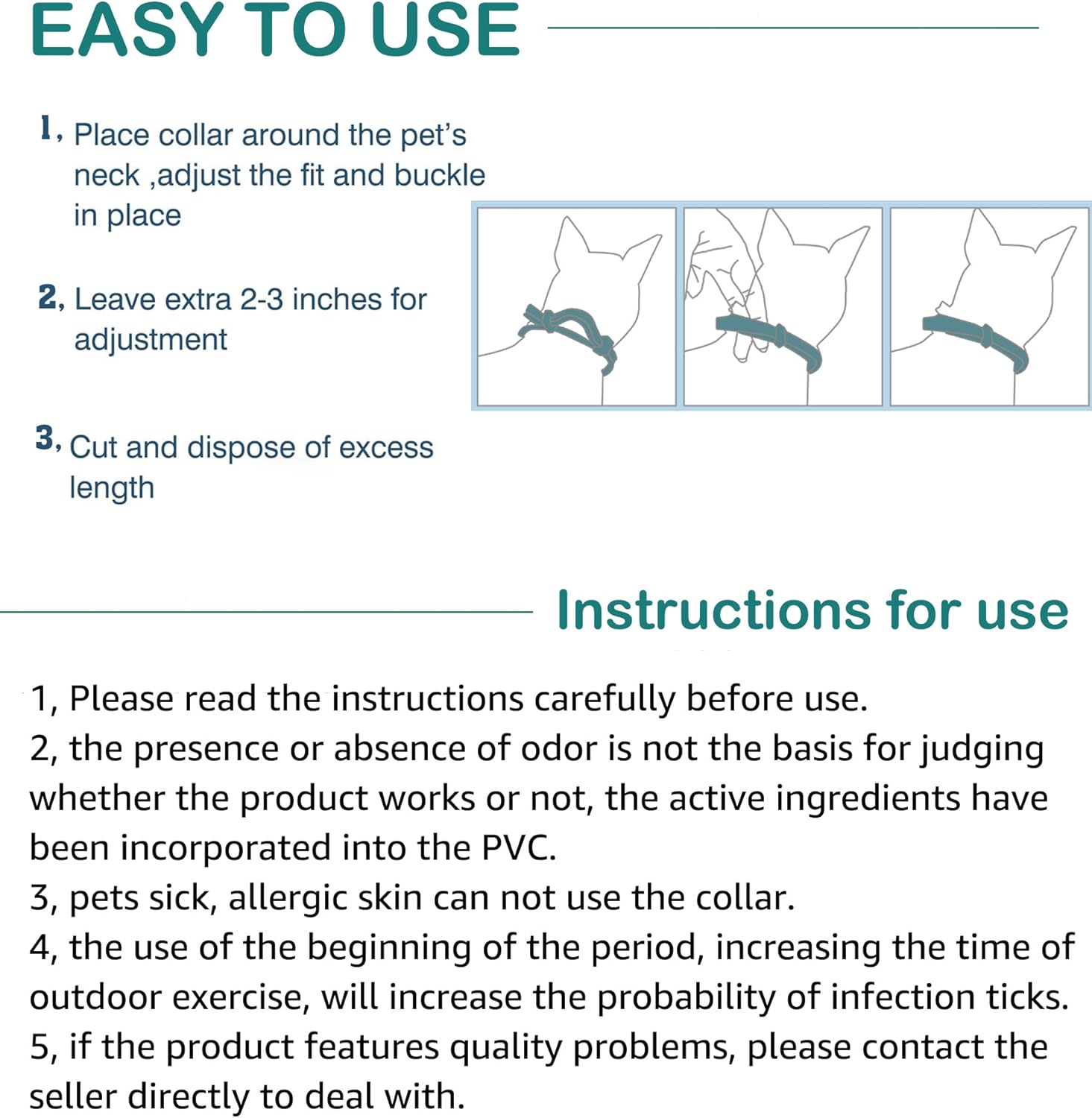 EASY TO USE

1, Place collar around the pet's neck ,adjust the fit and buckle in place

2, Leave extra 2-3 inches for adjustment

3, Cut and dispose of excess length

Instructions for use

1, Please read the instructions carefully before use.
2, the presence or absence of odor is not the basis for judging whether the product works or not, the active ingredients have been incorporated into the PVC.
3, pets sick, allergic skin can not use the collar.
4, the use of the beginning of the period, increasing the time of outdoor exercise, will increase the probability of infection ticks.
5, if the product features quality problems, please contact the seller directly to deal with.