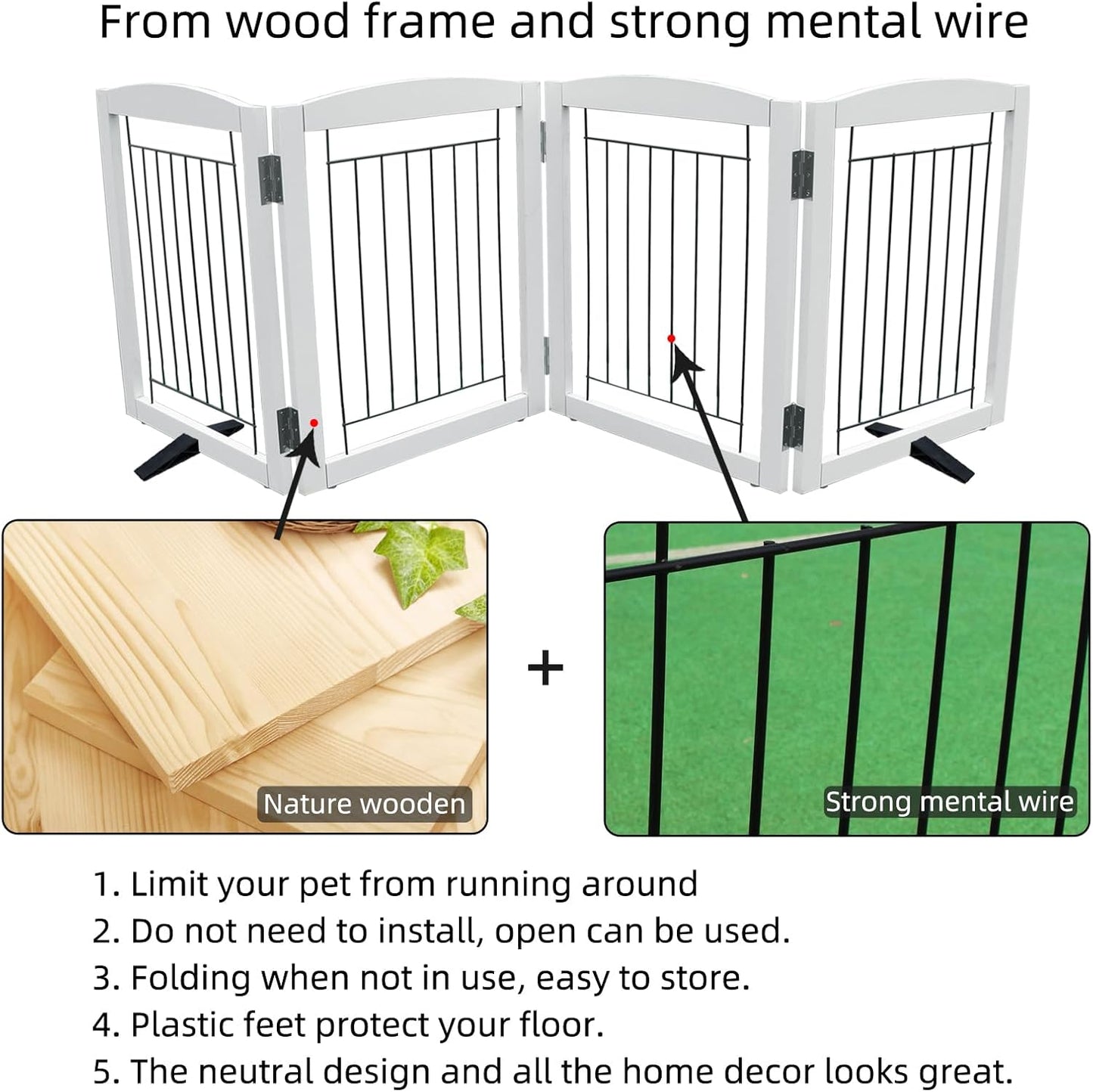 From wood frame and strong mental wire

Nature wooden

+

Strong mental wire

1. Limit your pet from running around
2. Do not need to install, open can be used.
3. Folding when not in use, easy to store.
4. Plastic feet protect your floor.
5. The neutral design and all the home decor looks great.