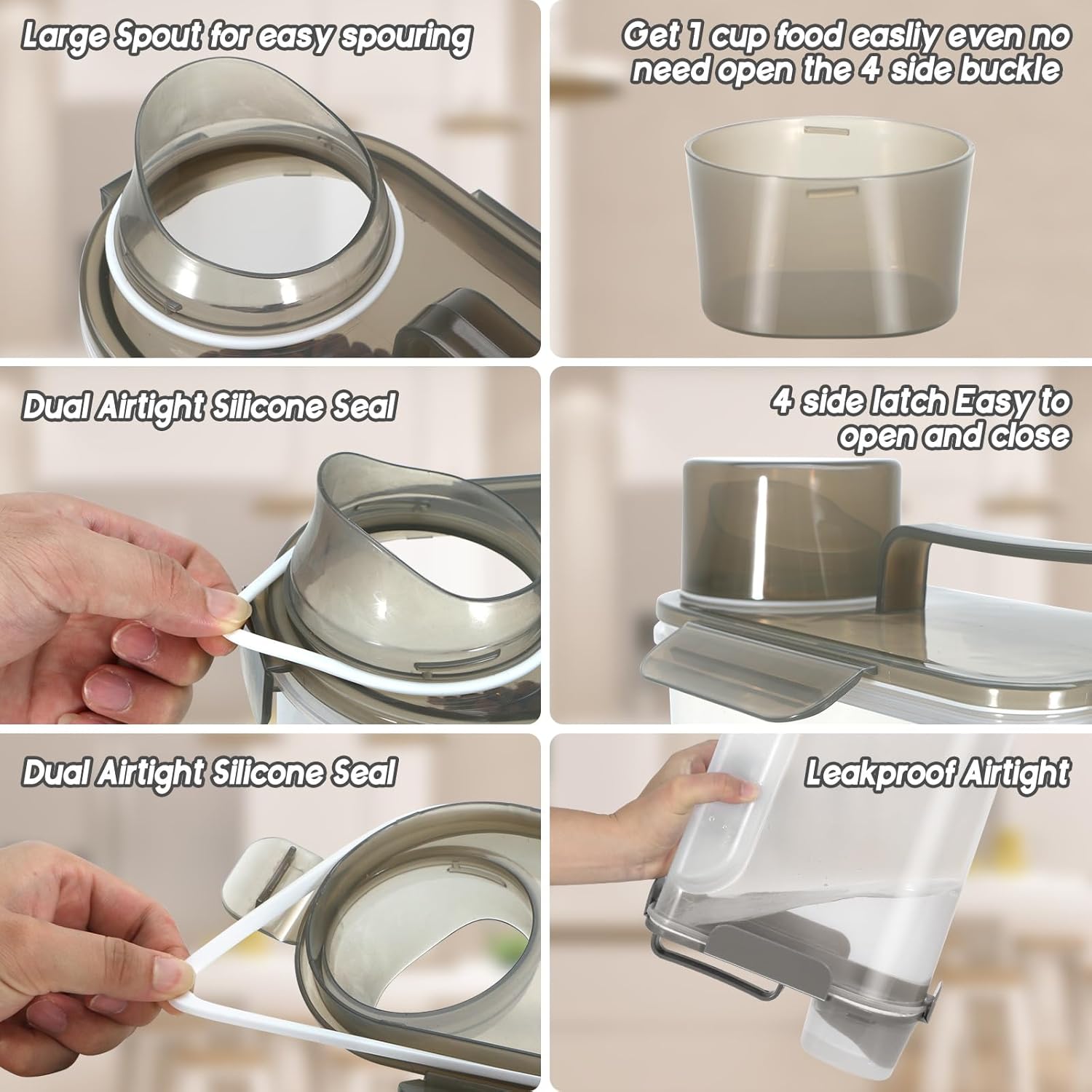 Large Spout for easy spouring

Get 1 cup food easliy even no need open the 4 side buckle

Dual Airtight Silicone Seal

4 side latch Easy to open and close

Dual Airtight Silicone Seal

Leakproof Airtight