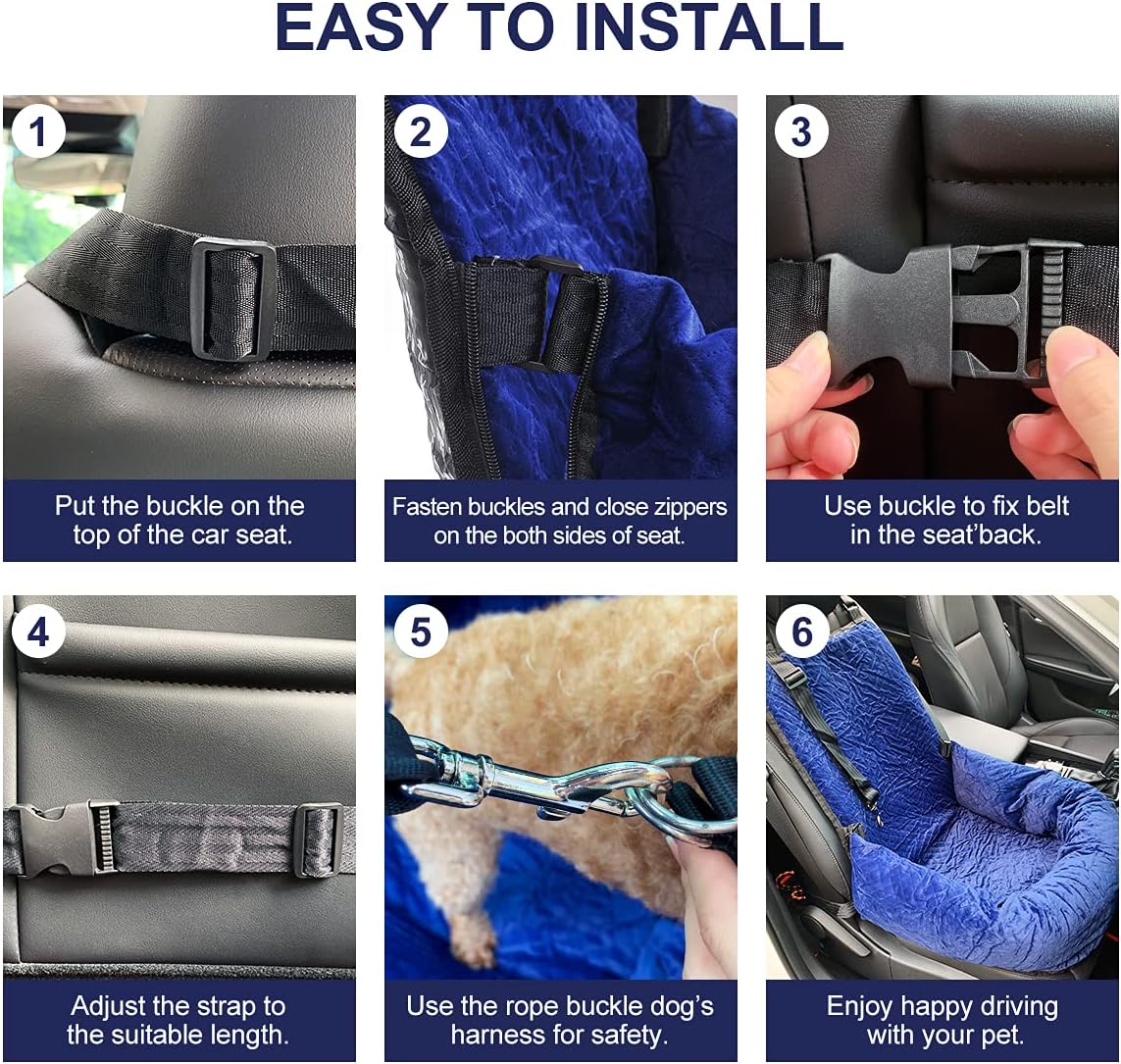 EASY TO INSTALL

1

Put the buckle on the top of the car seat.

2

Fasten buckles and close zippers on the both sides of seat.

3

Use buckle to fix belt in the seat'back.

4

Adjust the strap to the suitable length.

5

Use the rope buckle dog's harness for safety.

6

Enjoy happy driving with your pet.