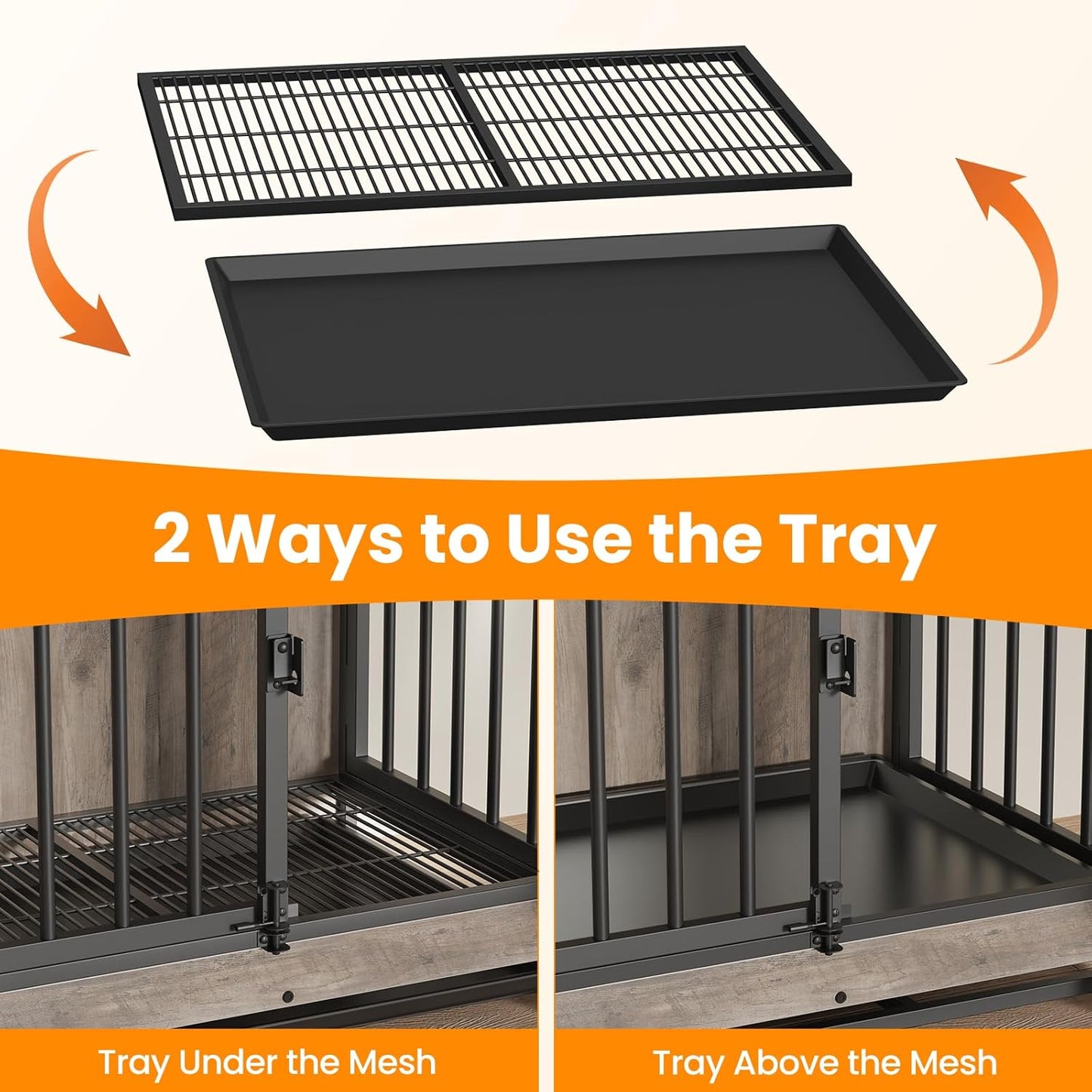 2 Ways to Use the Tray

Tray Under the Mesh

Tray Above the Mesh