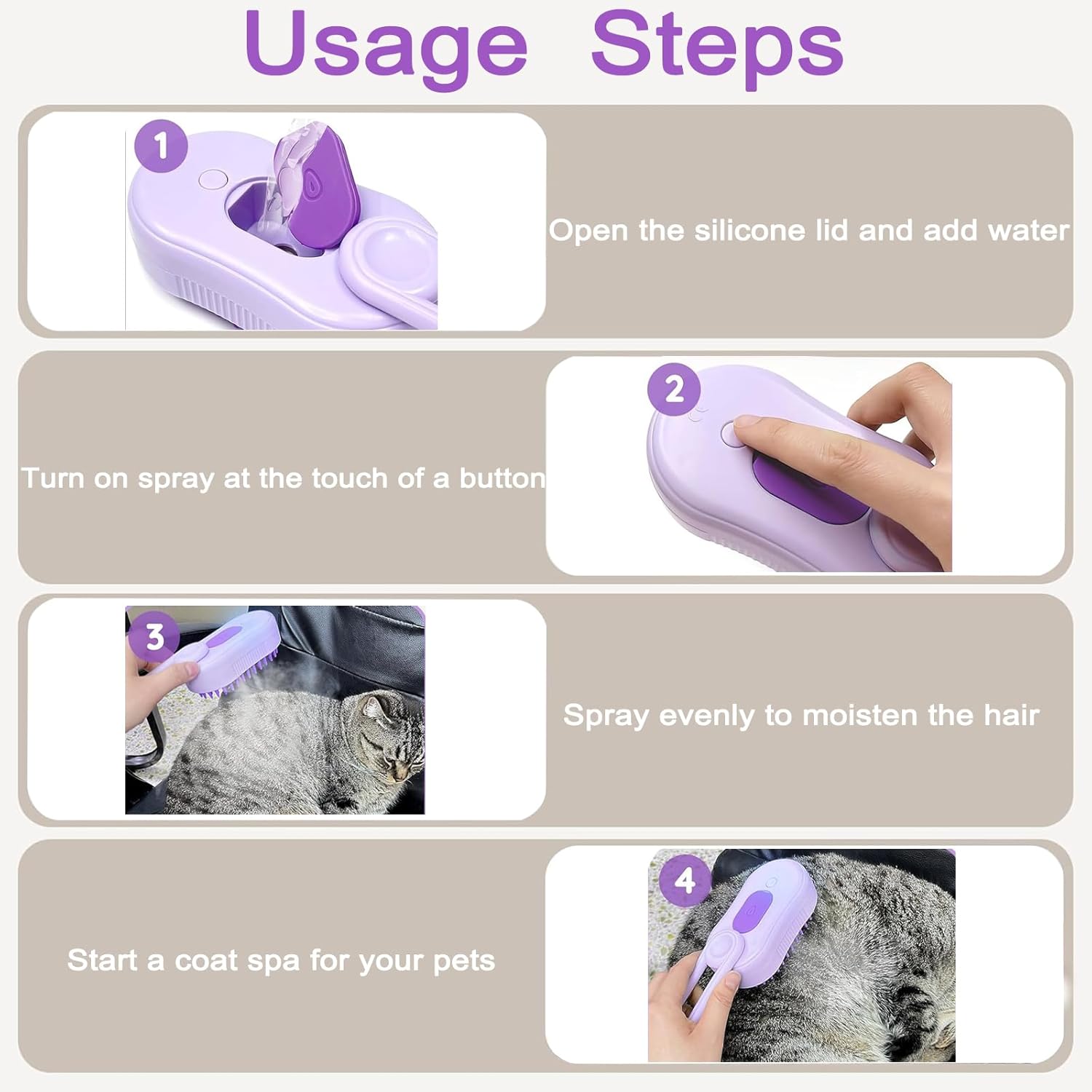 Usage Steps

1

Open the silicone lid and add water

2

Turn on spray at the touch of a button

3

Spray evenly to moisten the hair

4

Start a coat spa for your pets