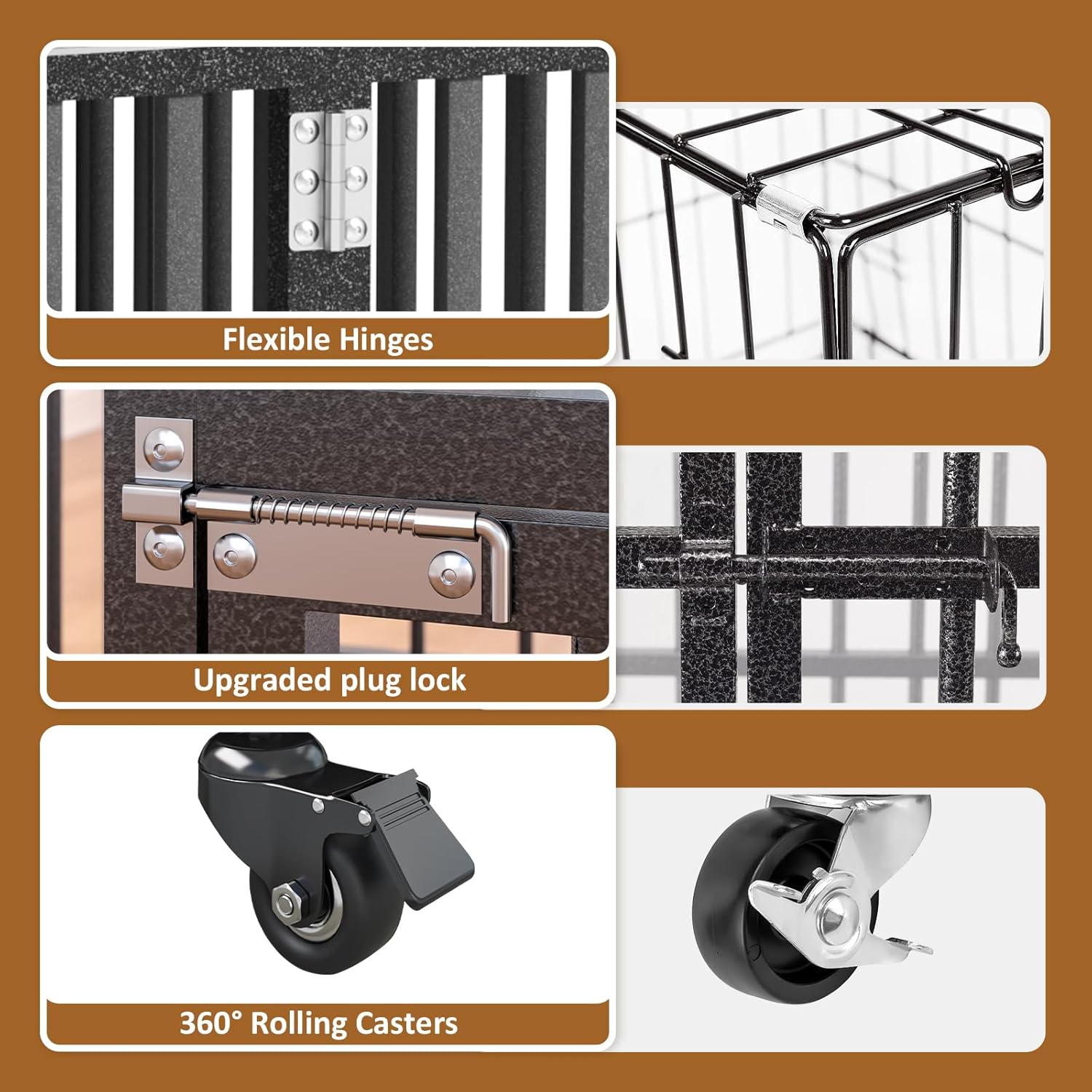 Flexible Hinges

Upgraded plug lock

360° Rolling Casters