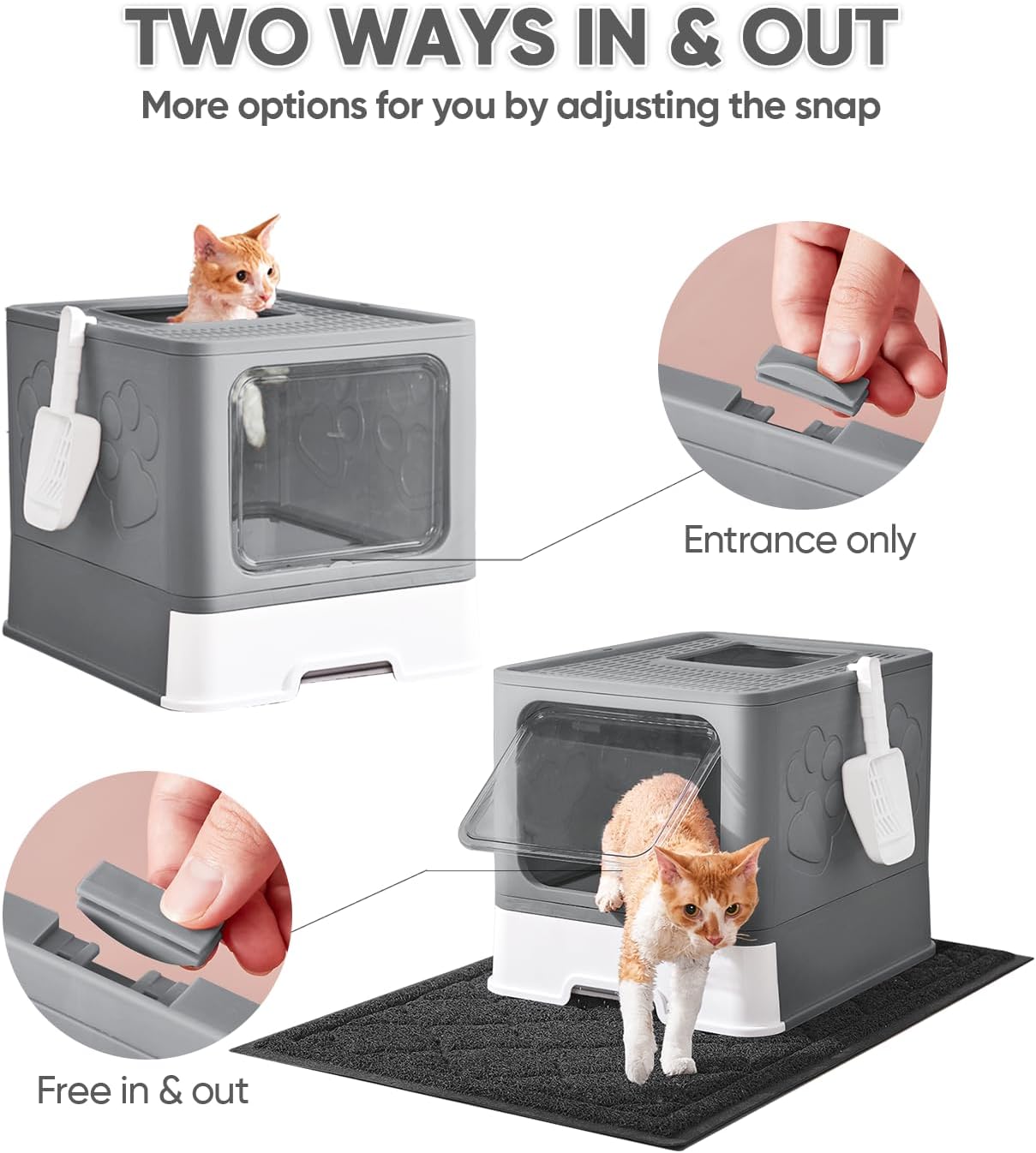 TWO WAYS IN & OUT

More options for you by adjusting the snap

Entrance only

Free in & out