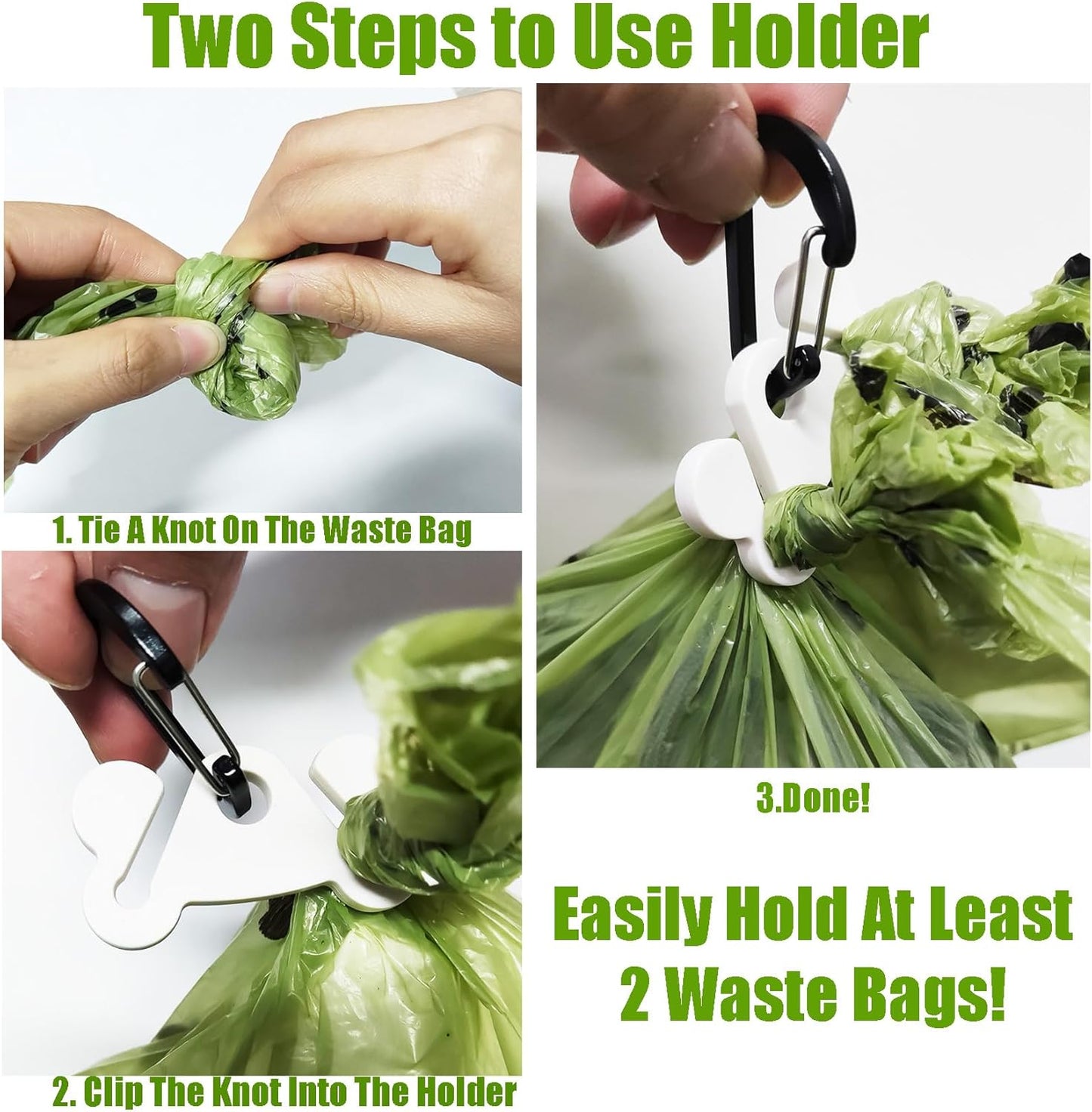 Two Steps to Use Holder

1. Tie A Knot On The Waste Bag

2. Clip The Knot Into The Holder

3.Done!

Easily Hold At Least 2 Waste Bags!