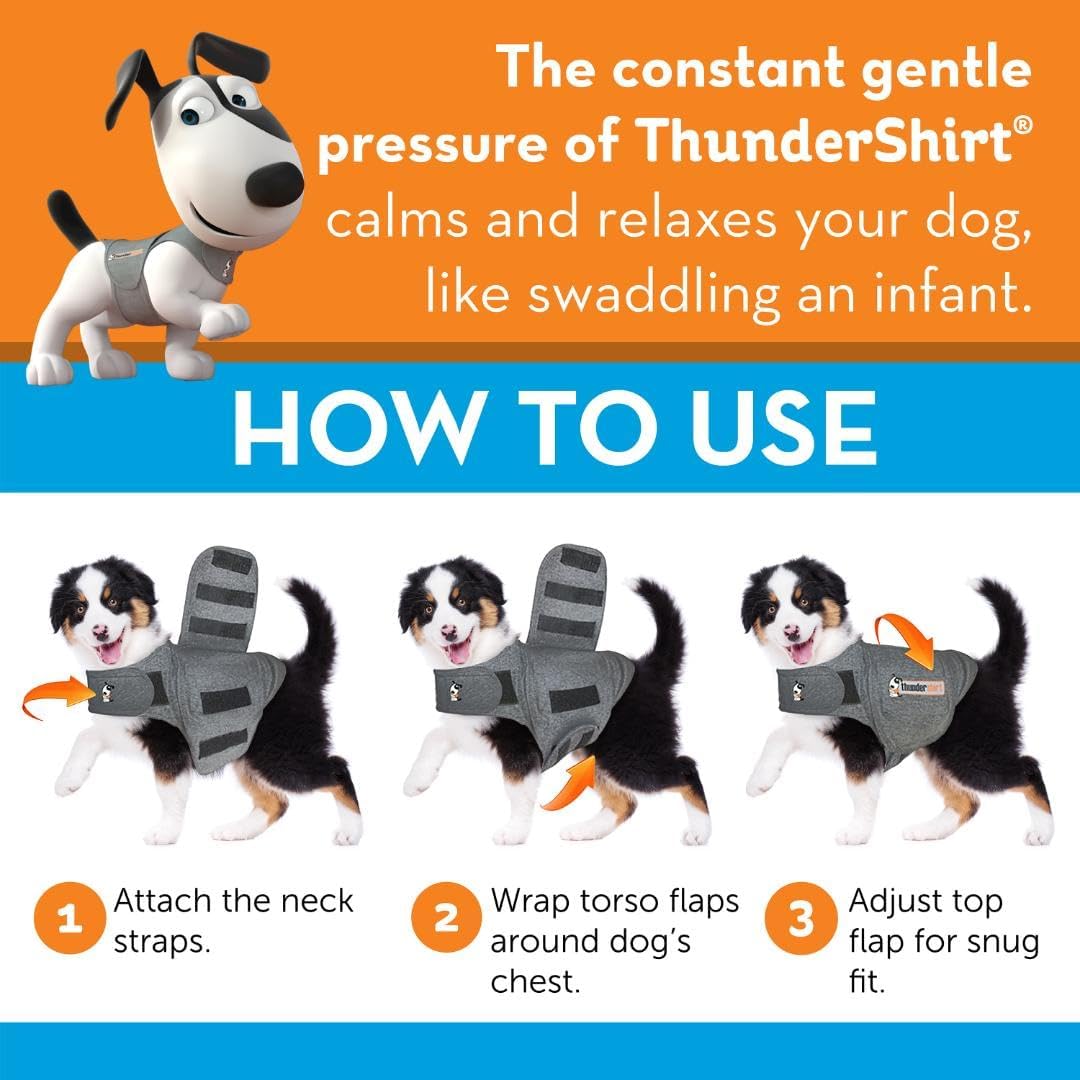 The constant gentle pressure of ThunderShirt® calms and relaxes your dog, like swaddling an infant.

HOW TO USE

thundershirt

1 Attach the neck straps.

2 Wrap torso flaps around dog's chest.

3 Adjust top flap for snug fit.