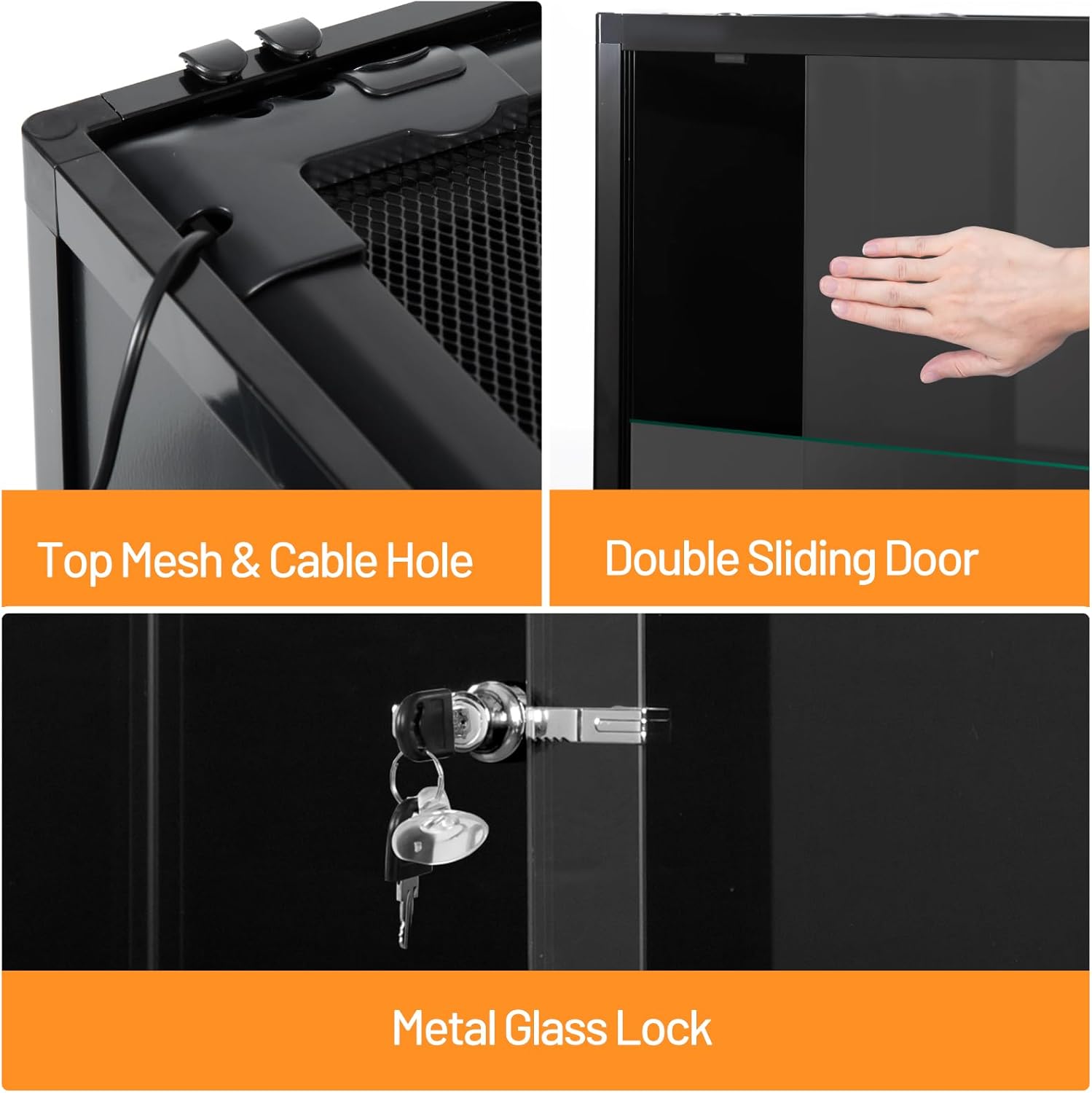 Top Mesh & Cable Hole

Double Sliding Door

Metal Glass Lock